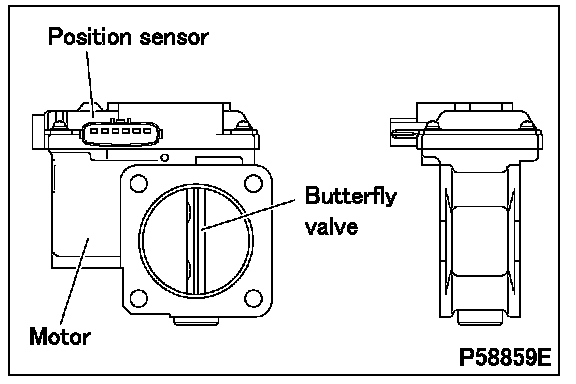 Position sensor

Butterfly valve

Motor

P58859E