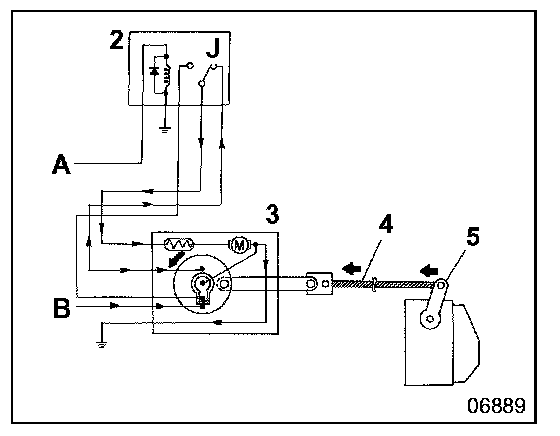 2
J
A
3
4
5
M
B
06889