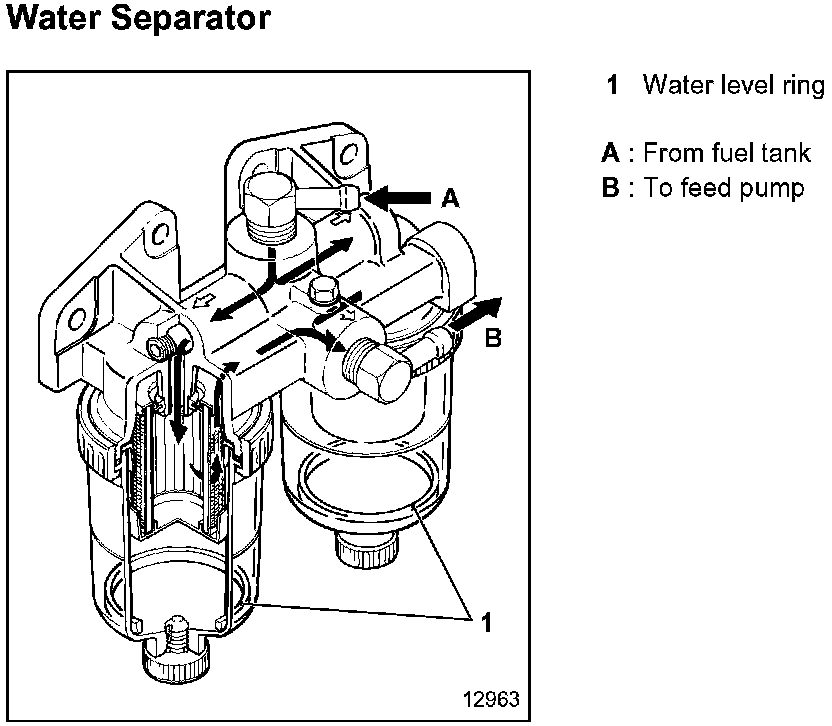 Water Separator

A

B

1

12963

1 Water level ring

A : From fuel tank
B : To feed pump