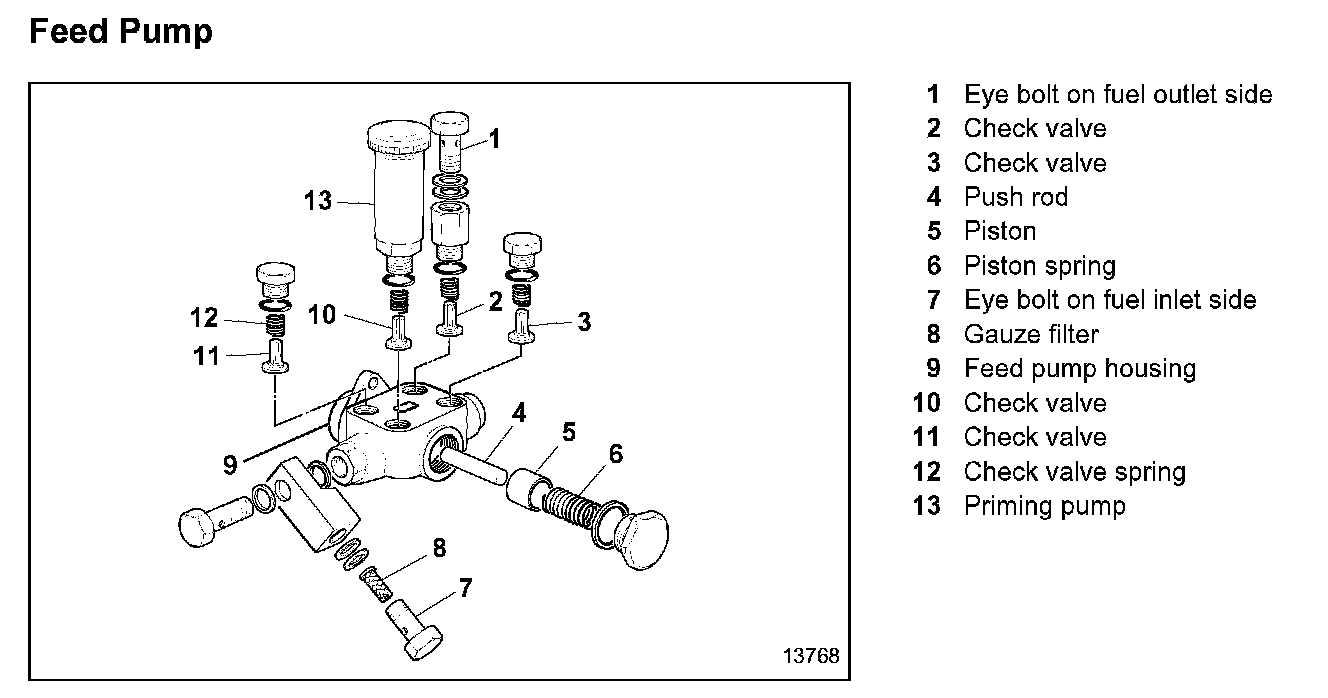 Feed Pump

1
13
12
10
2
3
11
9
4
5
6
8
7
13768

1 Eye bolt on fuel outlet side
2 Check valve
3 Check valve
4 Push rod
5 Piston
6 Piston spring
7 Eye bolt on fuel inlet side
8 Gauze filter
9 Feed pump housing
10 Check valve
11 Check valve
12 Check valve spring
13 Priming pump