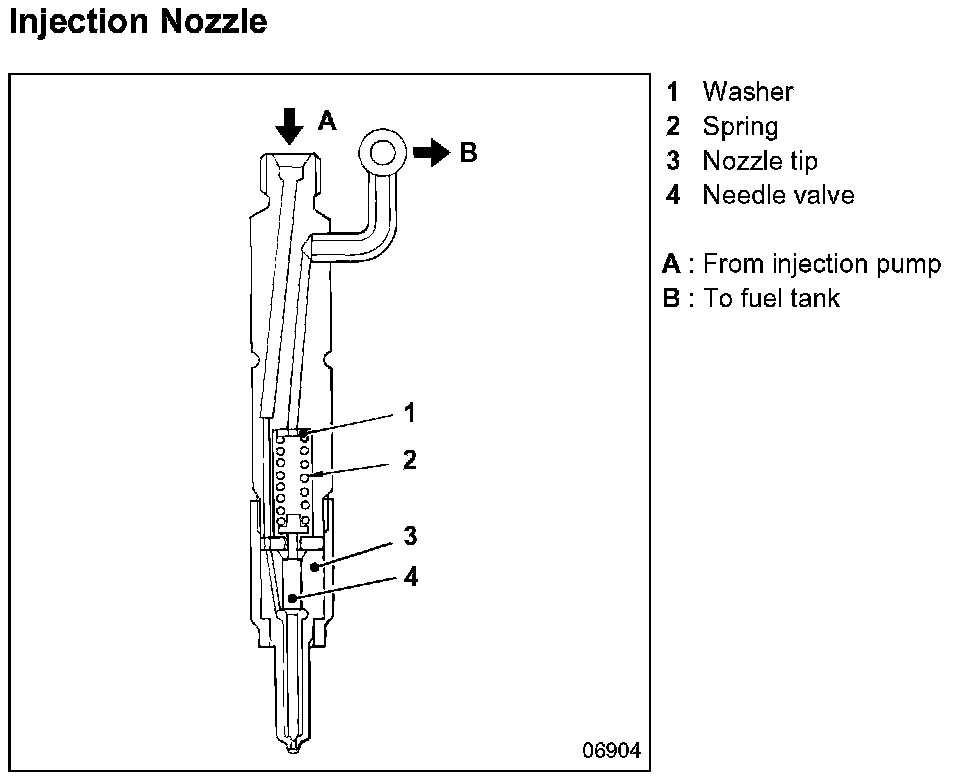 Injection Nozzle

A
B
1
2
3
4
06904

1 Washer
2 Spring
3 Nozzle tip
4 Needle valve

A : From injection pump
B : To fuel tank