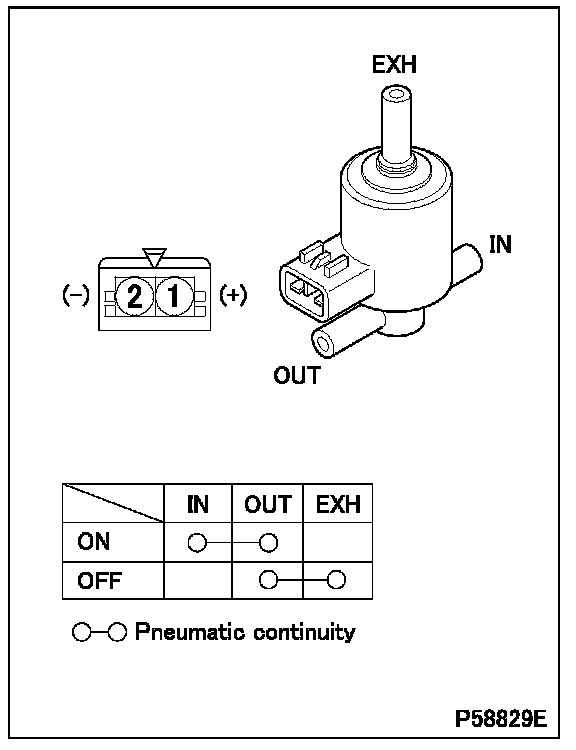 EXH

IN

(–) 2 1 (+)

OUT

| | IN | OUT | EXH |
|---|---|---|---|
| ON | ○— | —○ | |
| OFF | | ○— | —○ |

○—○ Pneumatic continuity

P58829E