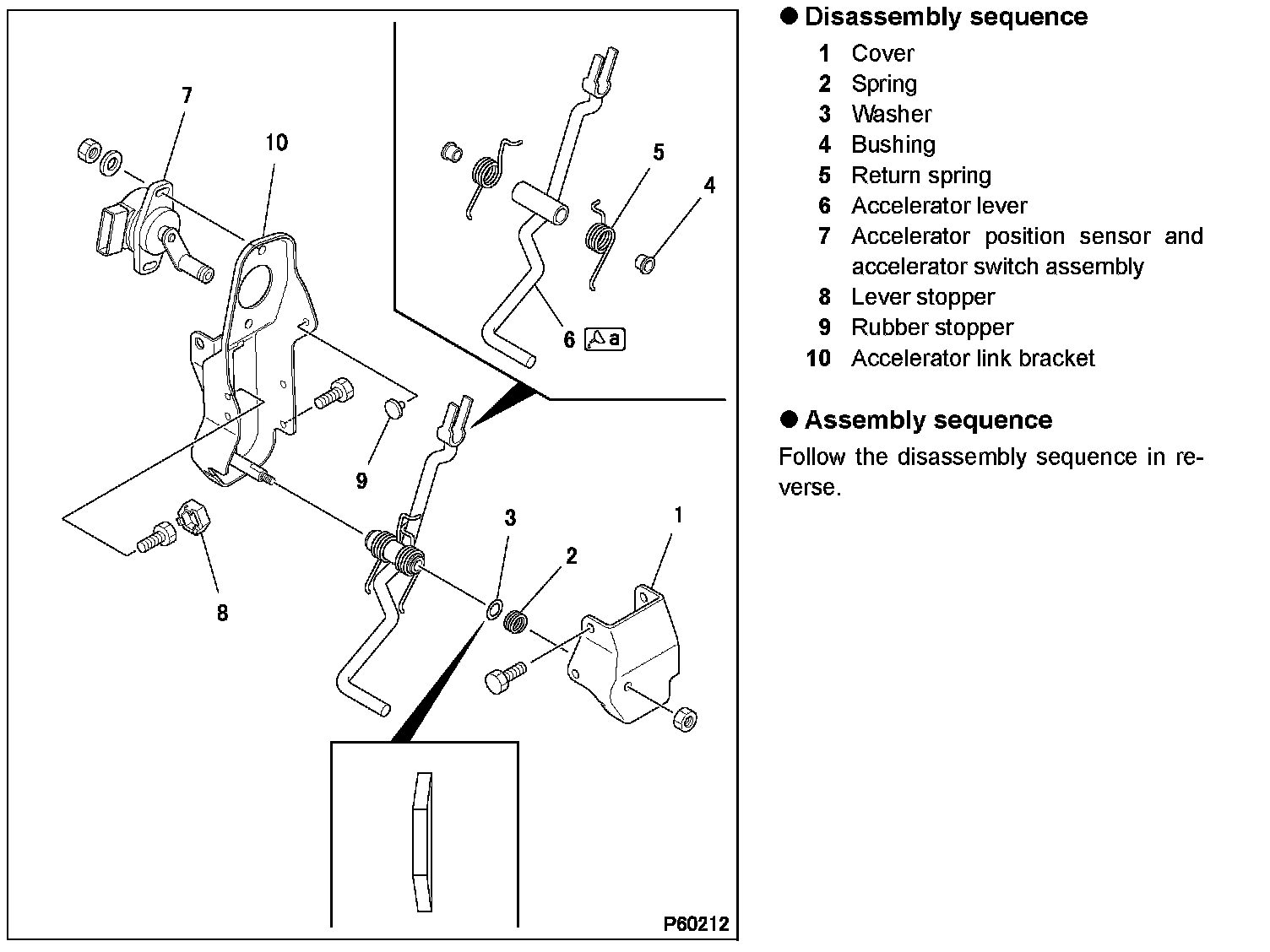 7

10

5

4

6 a

9

3

2

1

8

P60212

● Disassembly sequence

1 Cover
2 Spring
3 Washer
4 Bushing
5 Return spring
6 Accelerator lever
7 Accelerator position sensor and accelerator switch assembly
8 Lever stopper
9 Rubber stopper
10 Accelerator link bracket

● Assembly sequence

Follow the disassembly sequence in reverse.