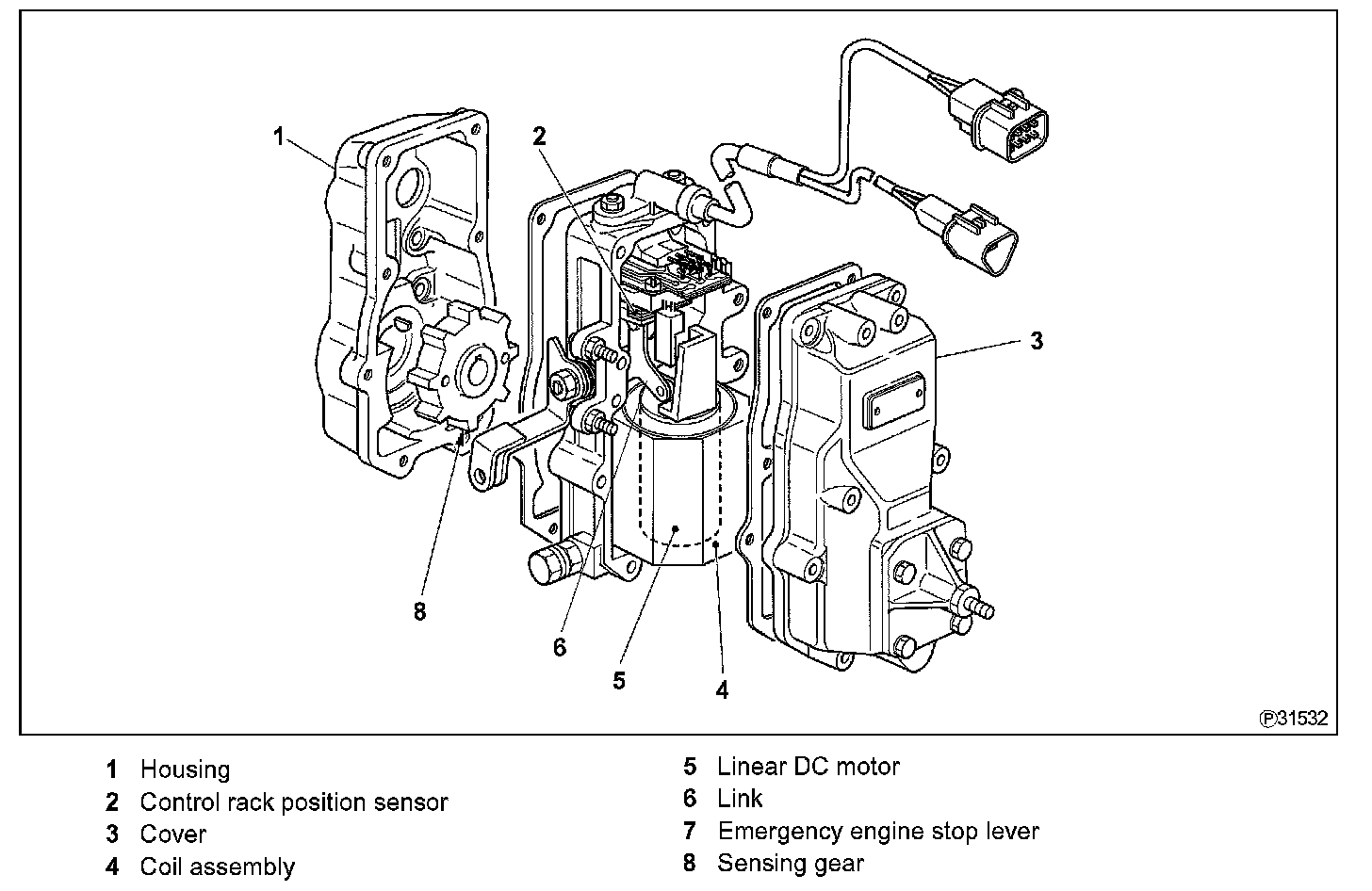 1
2
3
8
6
5
4
Ⓟ31532

1 Housing
2 Control rack position sensor
3 Cover
4 Coil assembly

5 Linear DC motor
6 Link
7 Emergency engine stop lever
8 Sensing gear