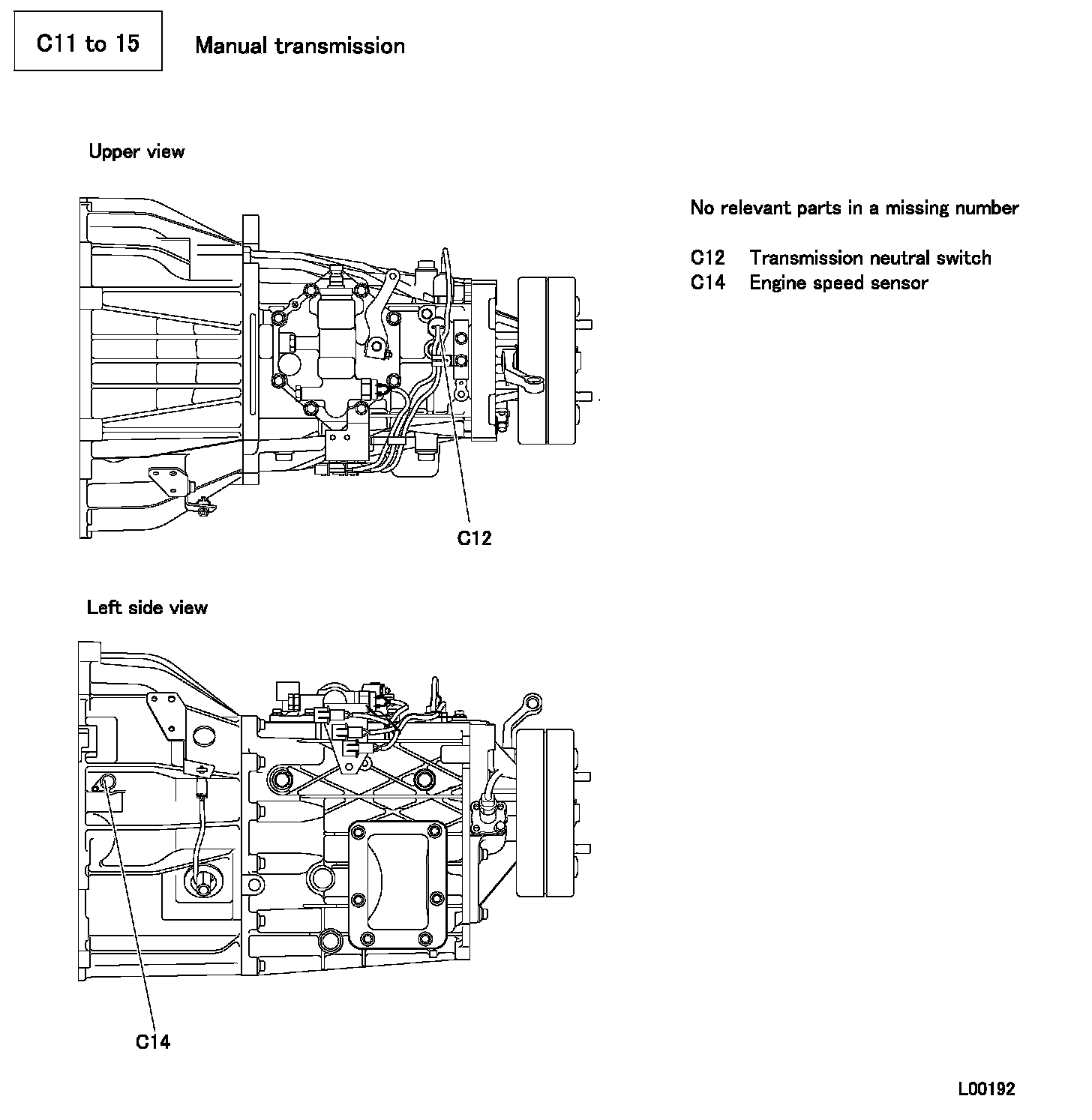 C11 to 15

Manual transmission

Upper view

No relevant parts in a missing number

C12 Transmission neutral switch
C14 Engine speed sensor

C12

Left side view

C14

L00192