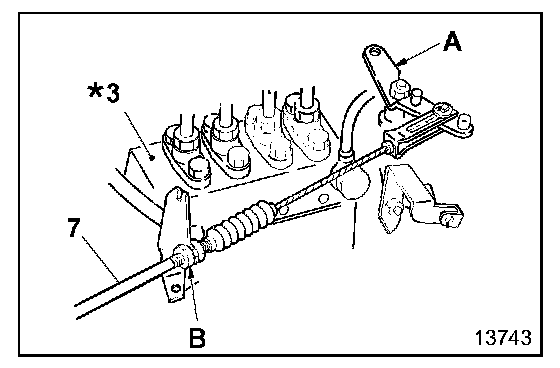 A
*3
7
B
13743