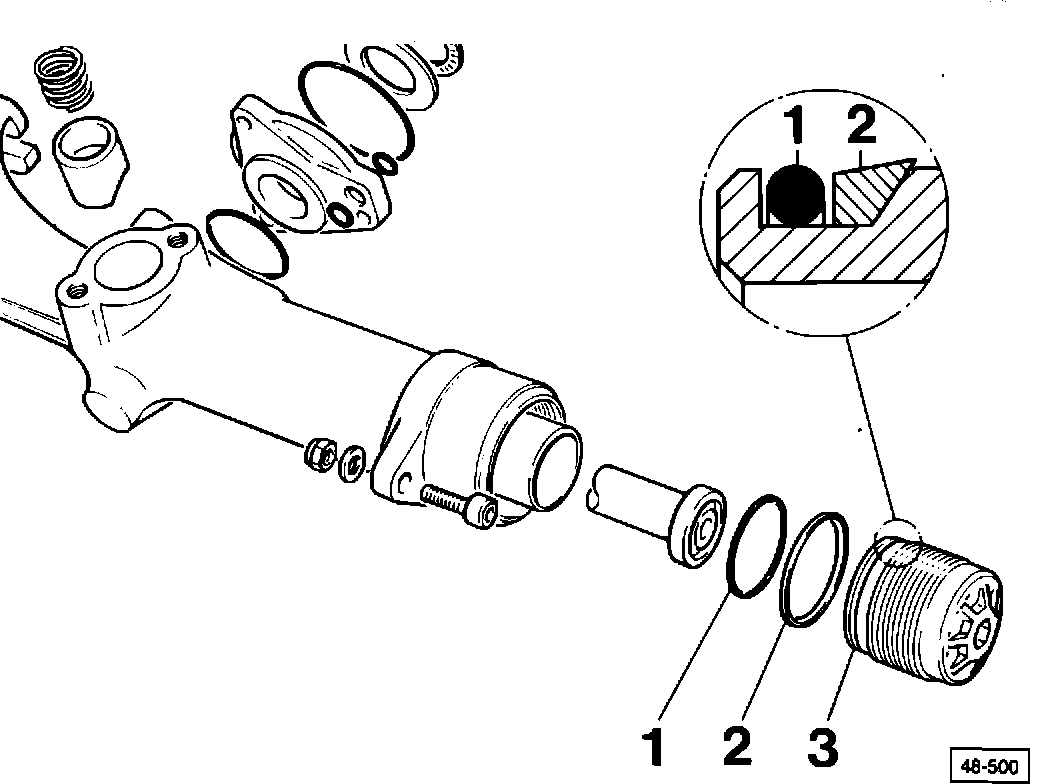 1 2

1 2 3

48-500