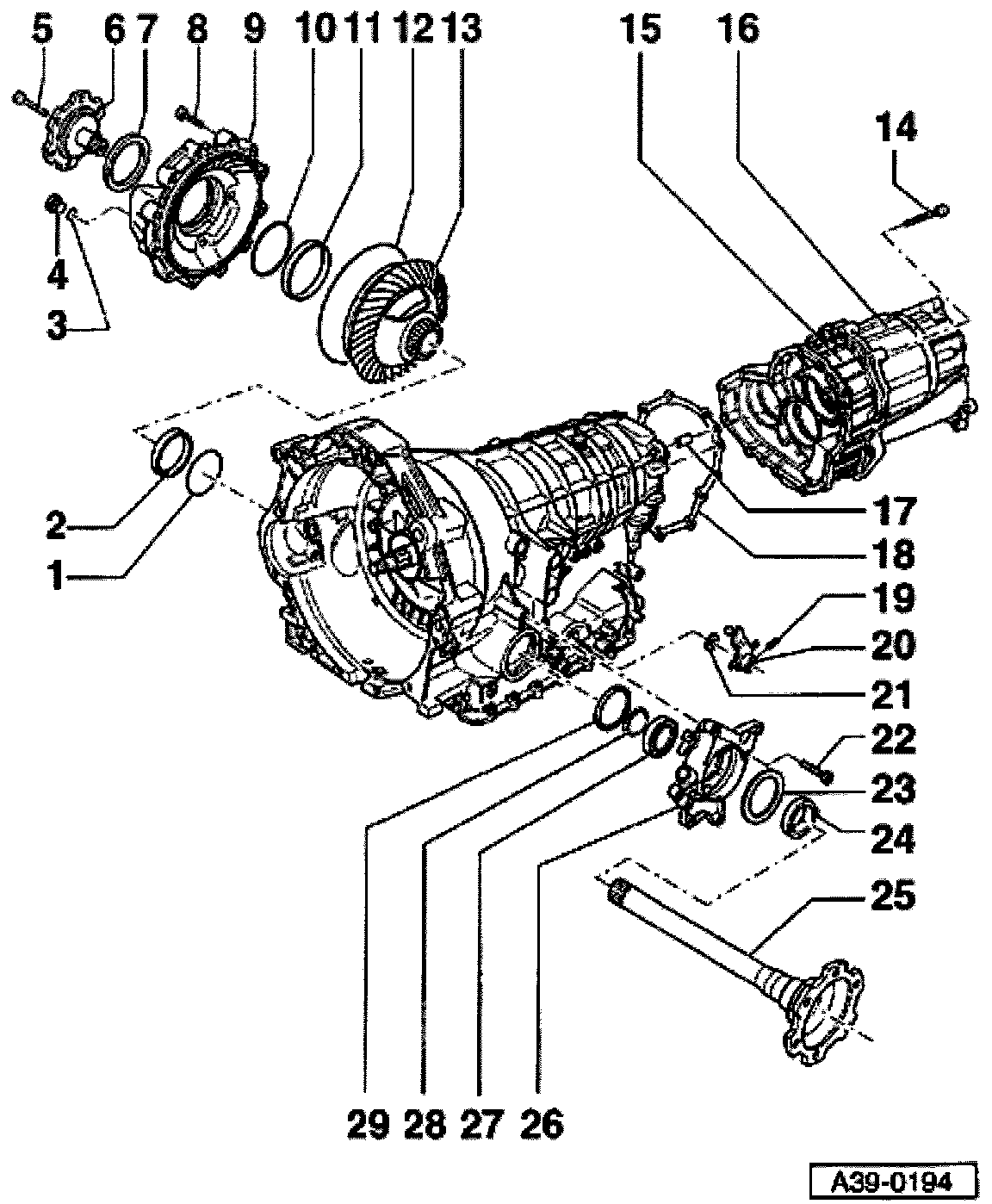 5
6
7
8
9
10
11
12
13
15
16
14
4
3
2
1
17
18
19
20
21
22
23
24
25
29
28
27
26
A39-0194