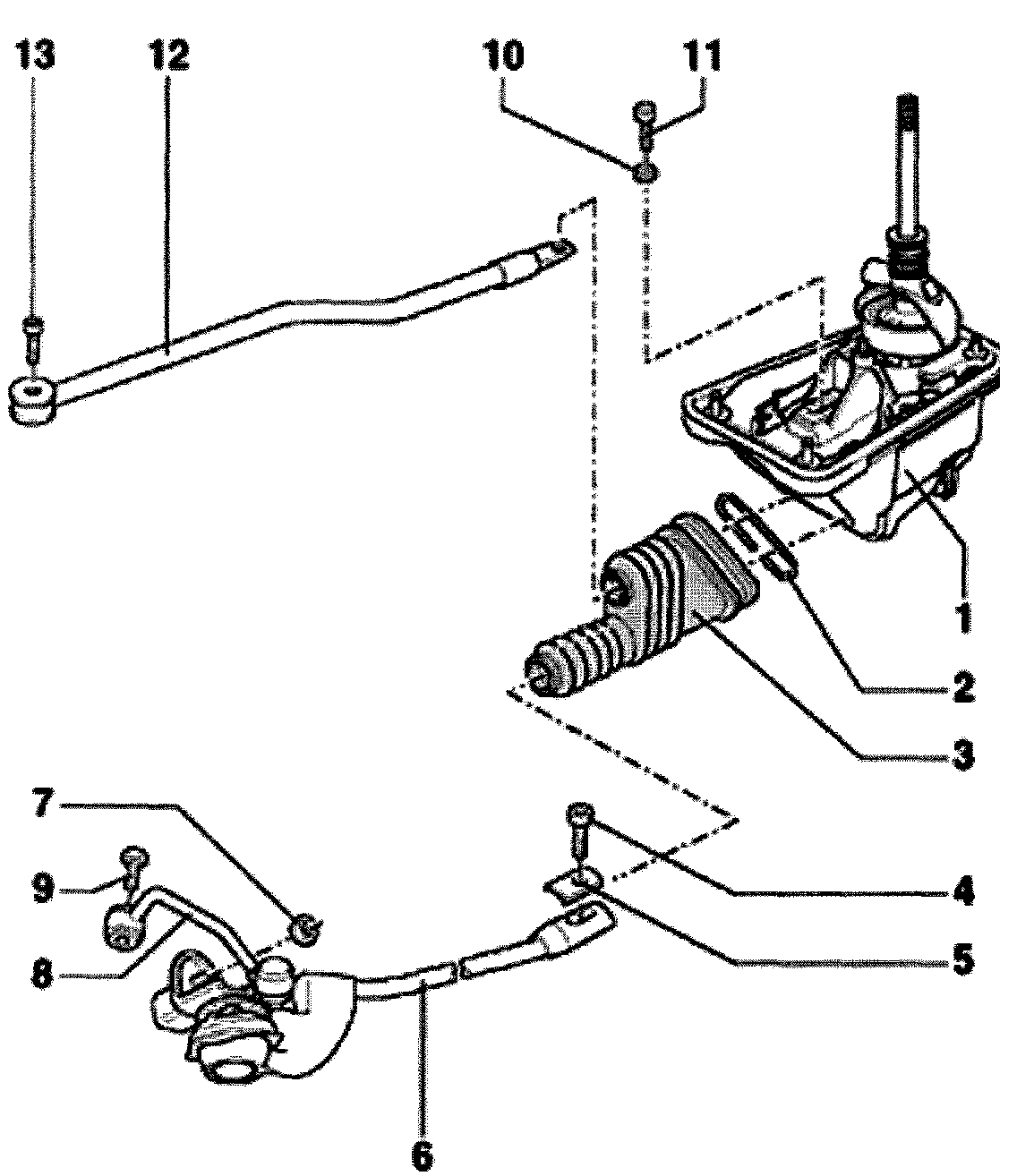 13
12
10
11
1
2
3
7
9
8
4
5
6