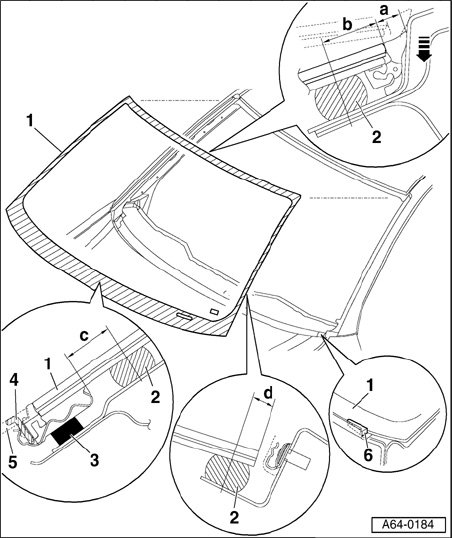 a
b
2
1
c
1
2
4
5
3
d
2
1
6
A64-0184