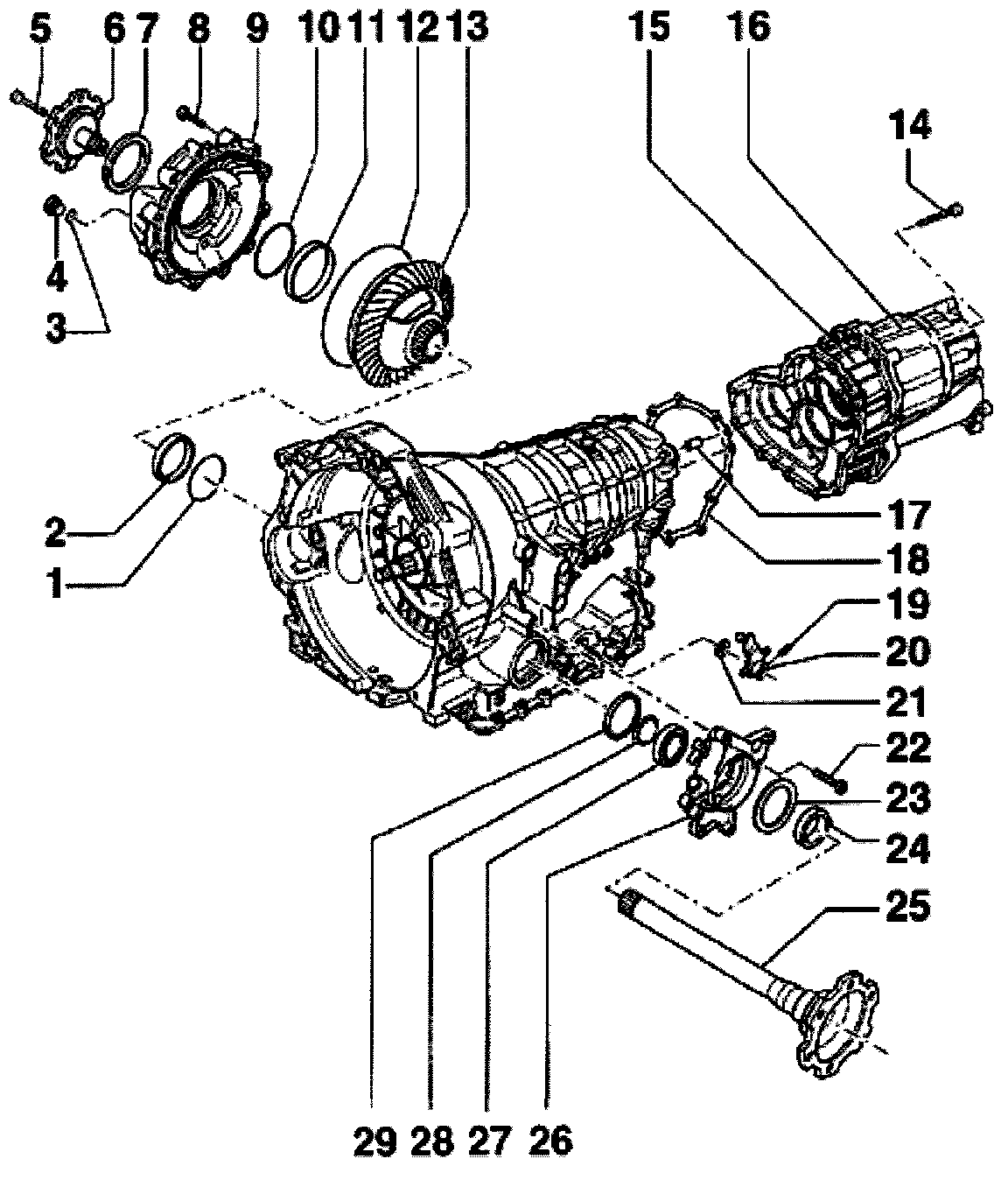 5 6 7 8 9 10 11 12 13 15 16

14

4

3

2

1

17

18

19

20

21

22

23

24

25

29 28 27 26