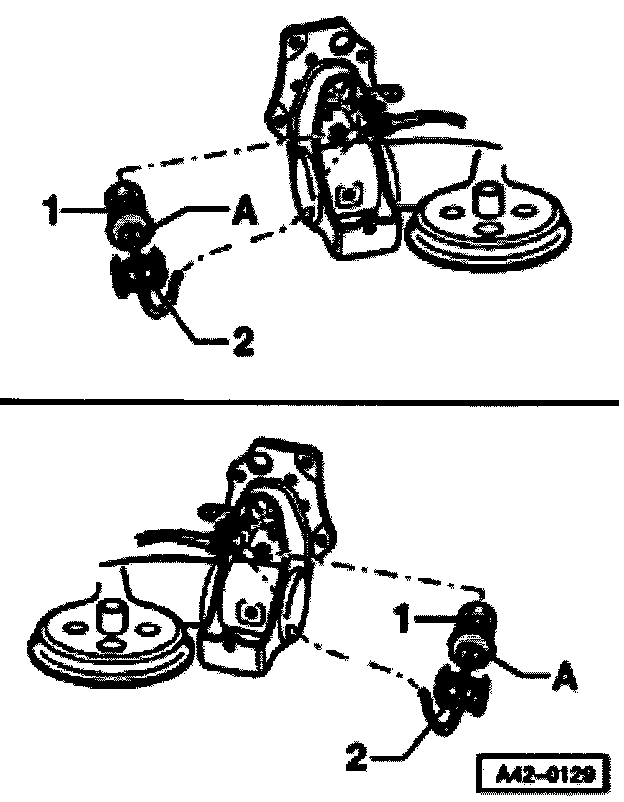 1
A
2

1
A
2
A42-0129