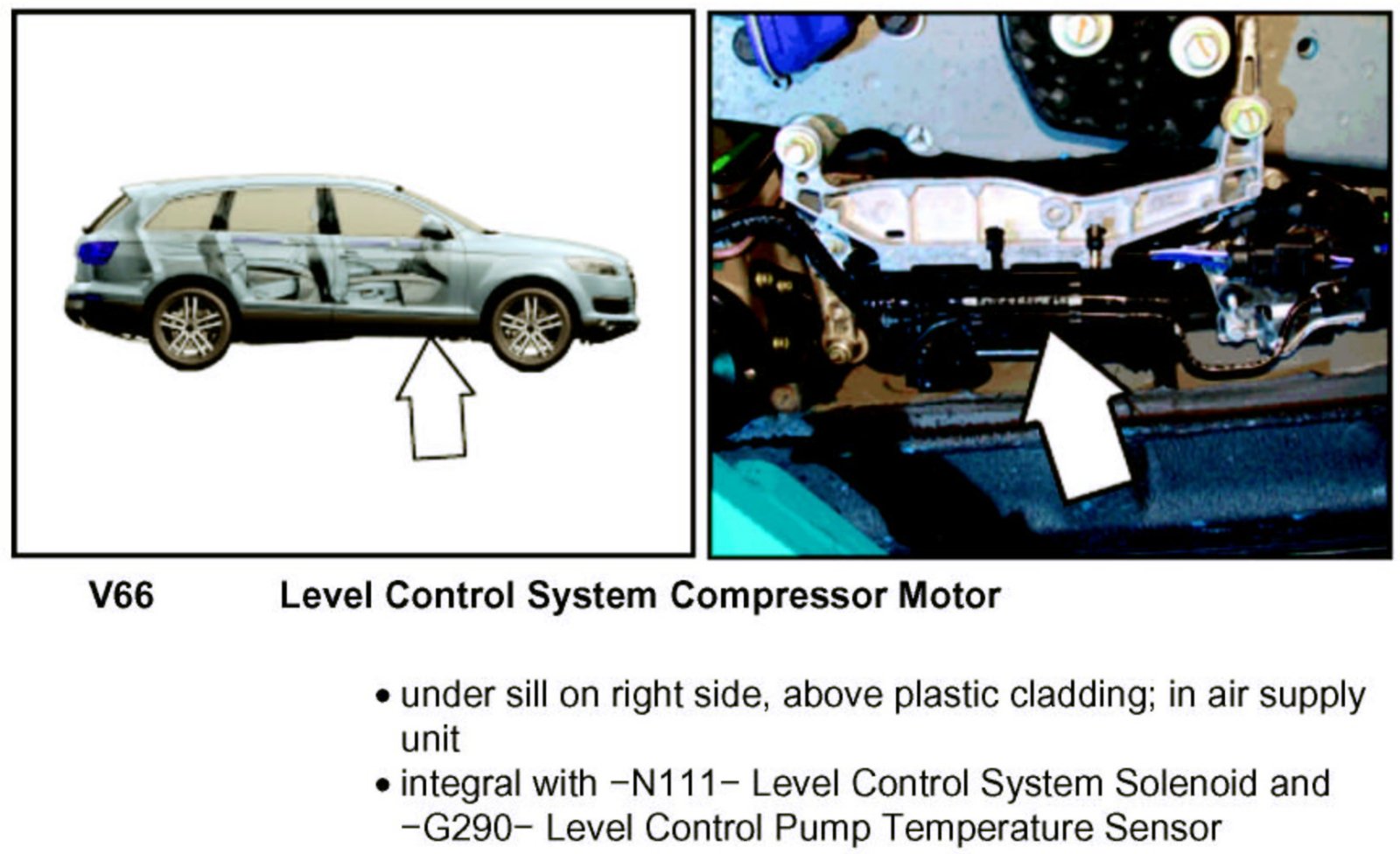 V66 Level Control System Compressor Motor

• under sill on right side, above plastic cladding; in air supply unit

• integral with −N111− Level Control System Solenoid and −G290− Level Control Pump Temperature Sensor