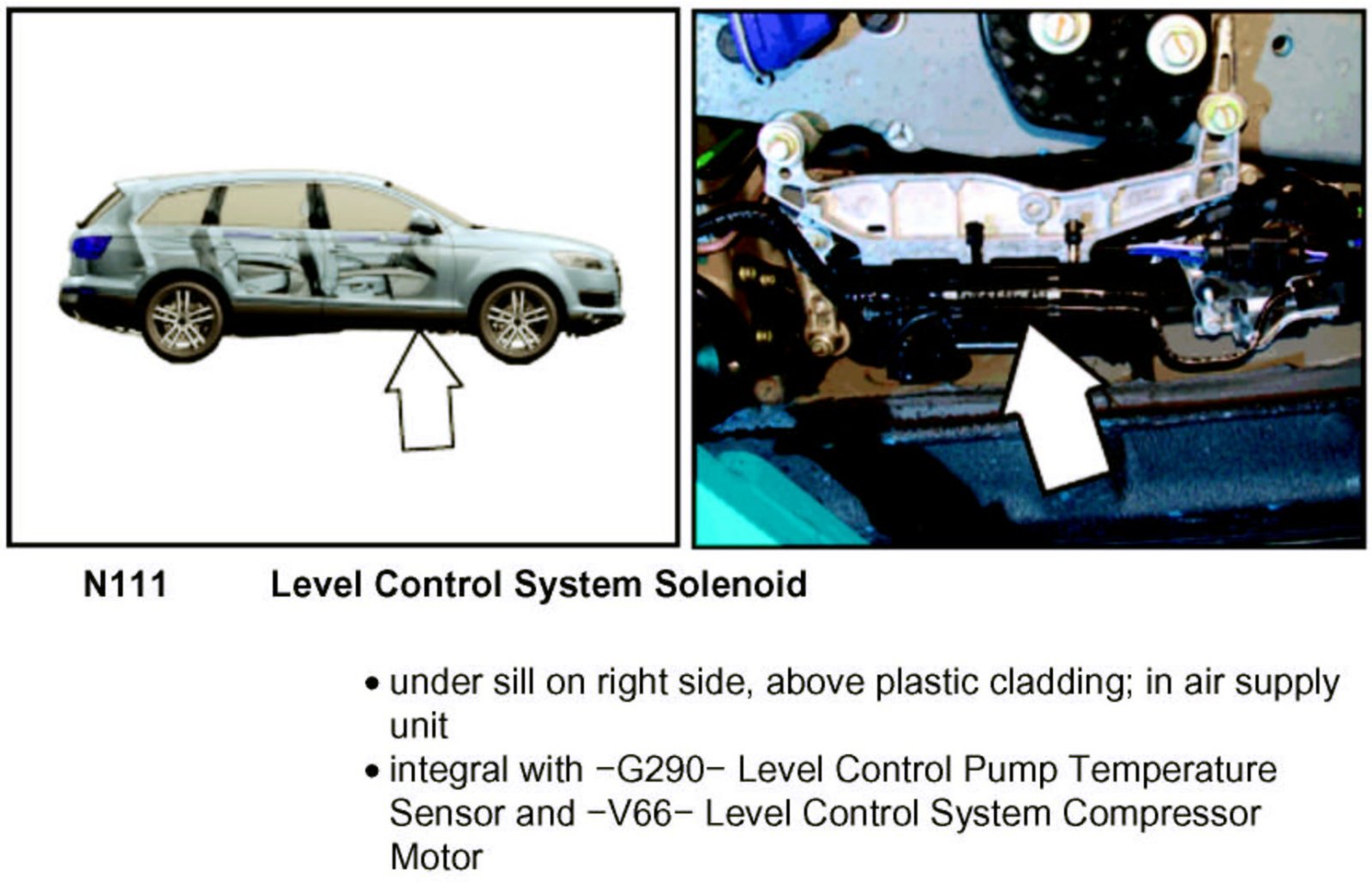 N111 Level Control System Solenoid

• under sill on right side, above plastic cladding; in air supply unit

• integral with −G290− Level Control Pump Temperature Sensor and −V66− Level Control System Compressor Motor