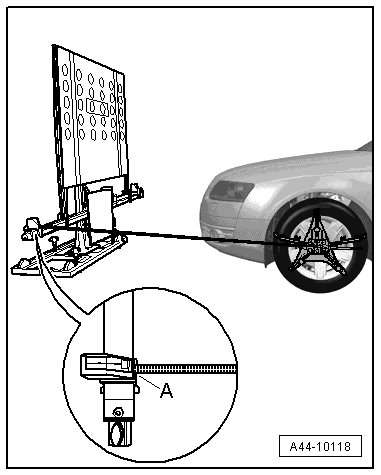 A

A44-10118