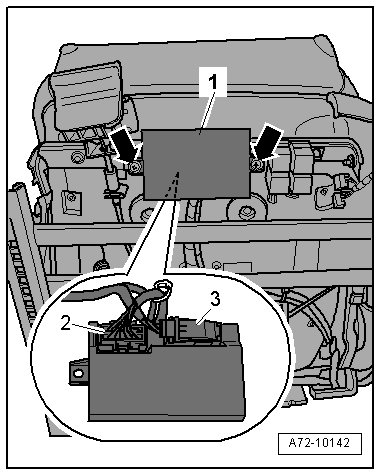 1
2
3
A72-10142