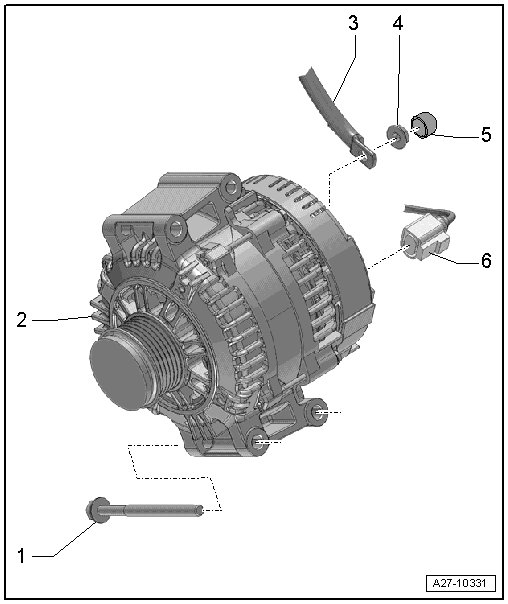 3
4
5
6
2
1
A27-10331