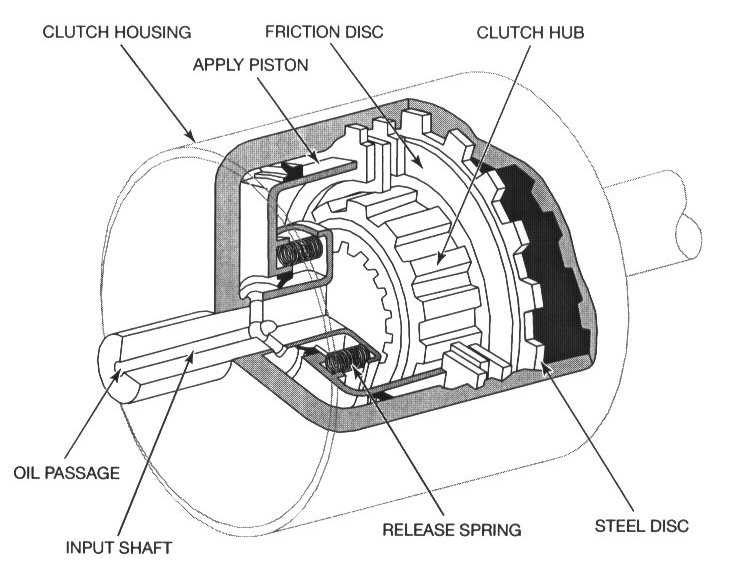 CLUTCH HOUSING
FRICTION DISC
CLUTCH HUB
APPLY PISTON
OIL PASSAGE
INPUT SHAFT
RELEASE SPRING
STEEL DISC