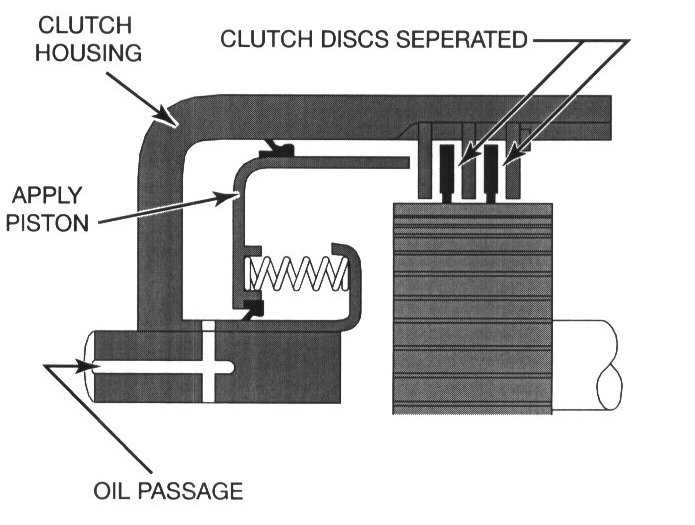 CLUTCH HOUSING

CLUTCH DISCS SEPERATED

APPLY PISTON

OIL PASSAGE