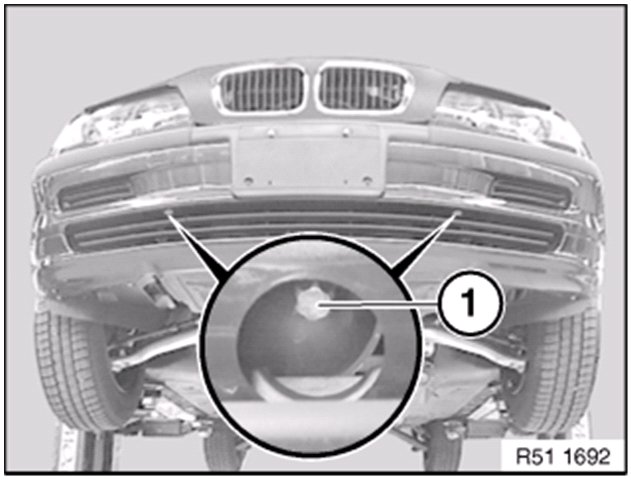 1

R51 1692