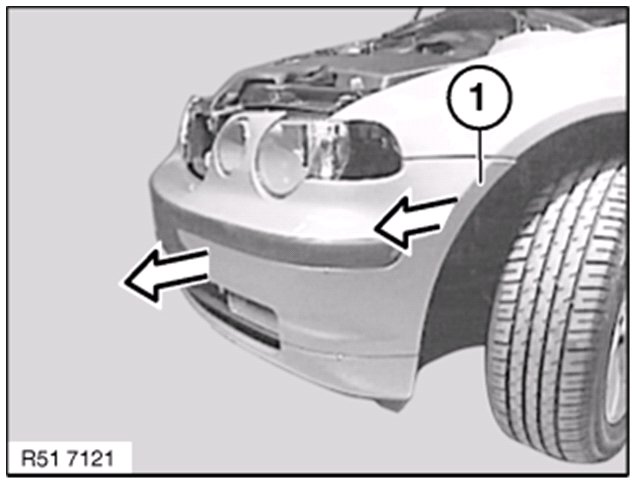 1

R51 7121