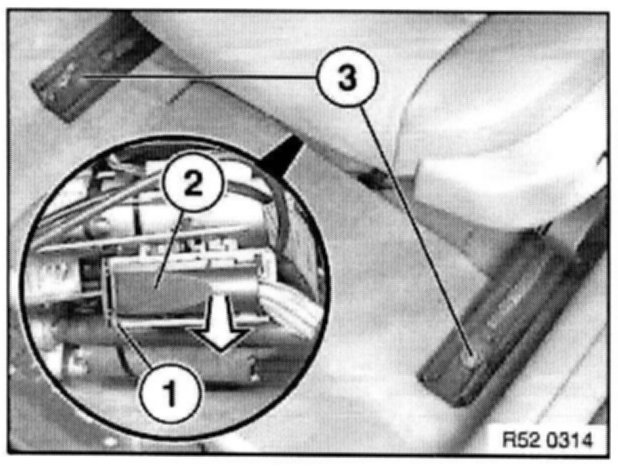 3
2
1
R52 0314