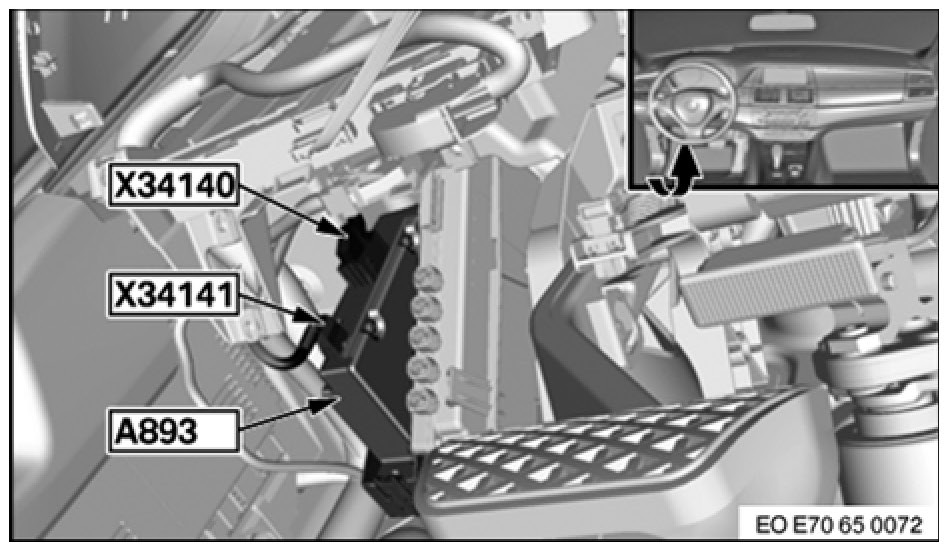 X34140
X34141
A893
EO E70 65 0072