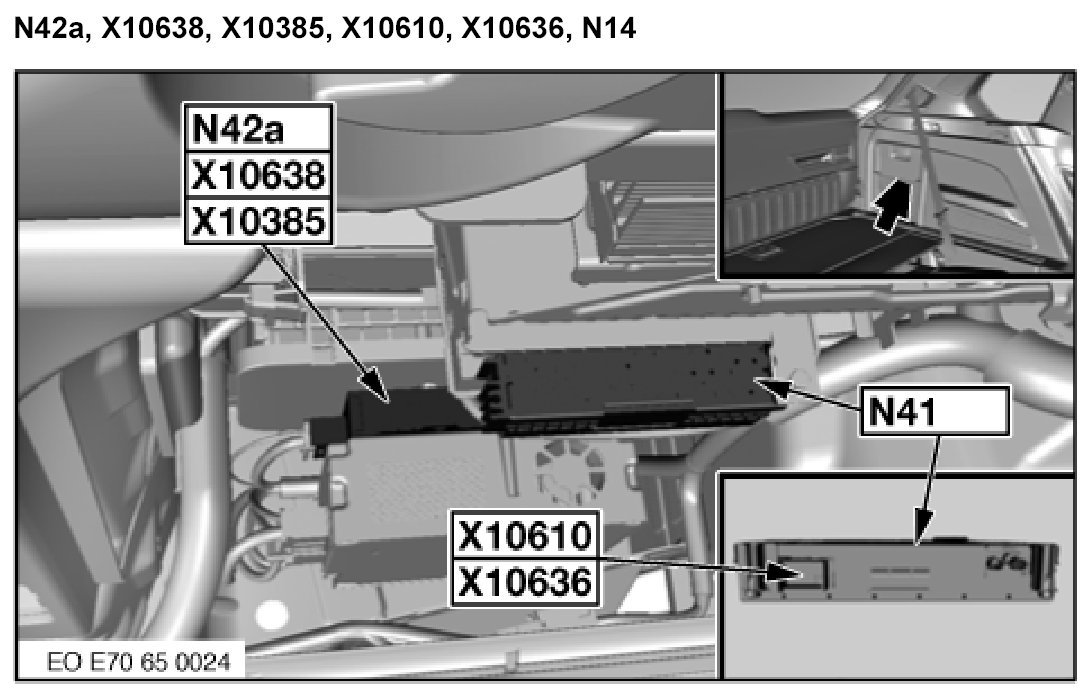 N42a, X10638, X10385, X10610, X10636, N14

N42a
X10638
X10385

N41

X10610
X10636

EO E70 65 0024