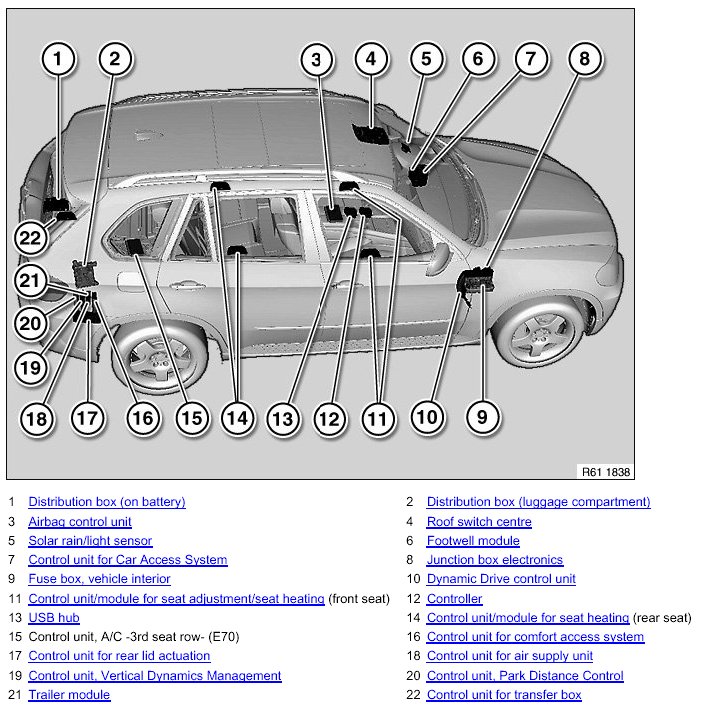 1 2 3 4 5 6 7 8

22

21

20

19

18 17 16 15 14 13 12 11 10 9

R61 1838

| | | | |
|---|---|---|---|
| 1 | Distribution box (on battery) | 2 | Distribution box (luggage compartment) |
| 3 | Airbag control unit | 4 | Roof switch centre |
| 5 | Solar rain/light sensor | 6 | Footwell module |
| 7 | Control unit for Car Access System | 8 | Junction box electronics |
| 9 | Fuse box, vehicle interior | 10 | Dynamic Drive control unit |
| 11 | Control unit/module for seat adjustment/seat heating (front seat) | 12 | Controller |
| 13 | USB hub | 14 | Control unit/module for seat heating (rear seat) |
| 15 | Control unit, A/C -3rd seat row- (E70) | 16 | Control unit for comfort access system |
| 17 | Control unit for rear lid actuation | 18 | Control unit for air supply unit |
| 19 | Control unit, Vertical Dynamics Management | 20 | Control unit, Park Distance Control |
| 21 | Trailer module | 22 | Control unit for transfer box |