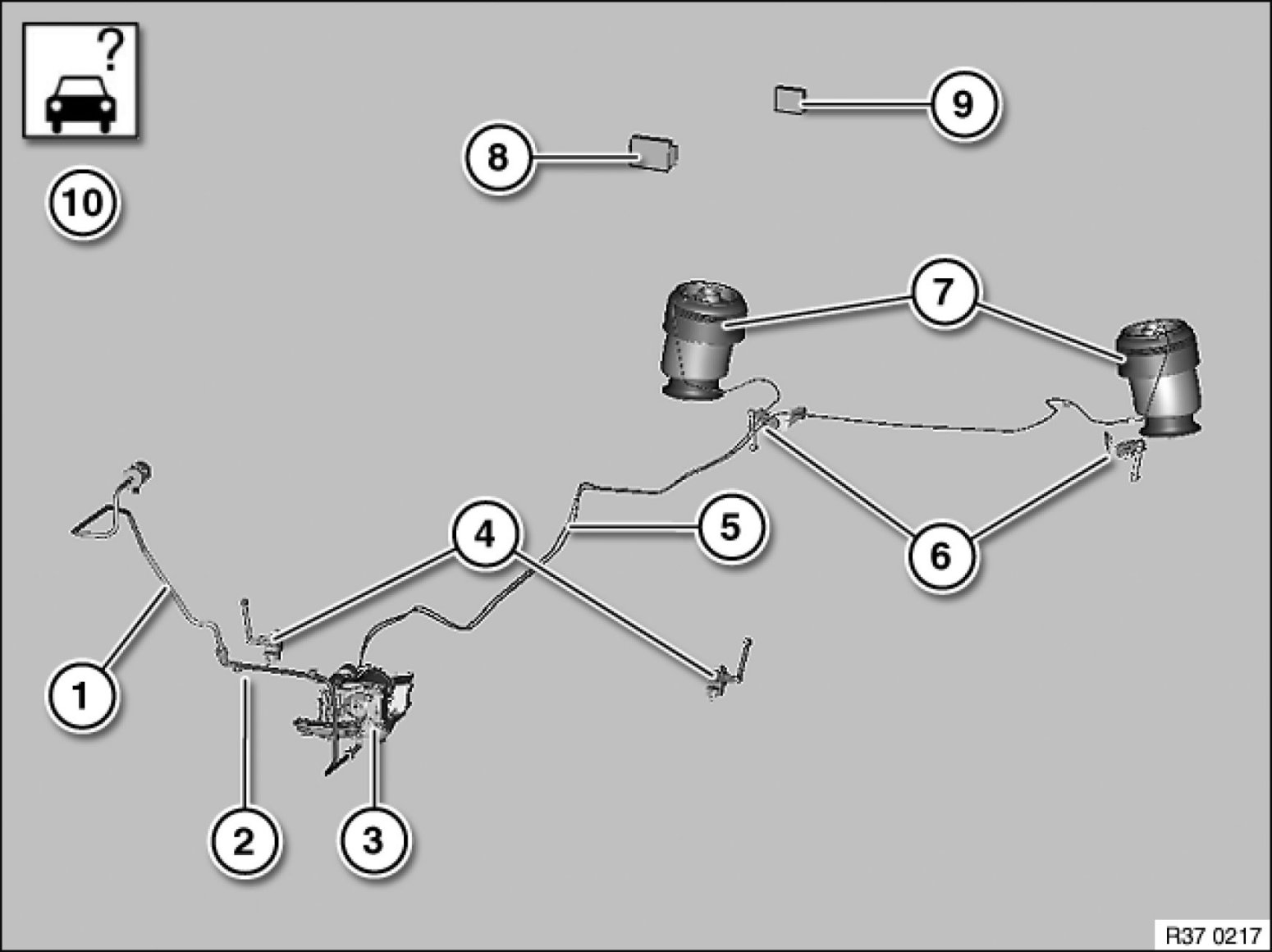 ?

10

8

9

7

4

5

6

1

2

3

R37 0217