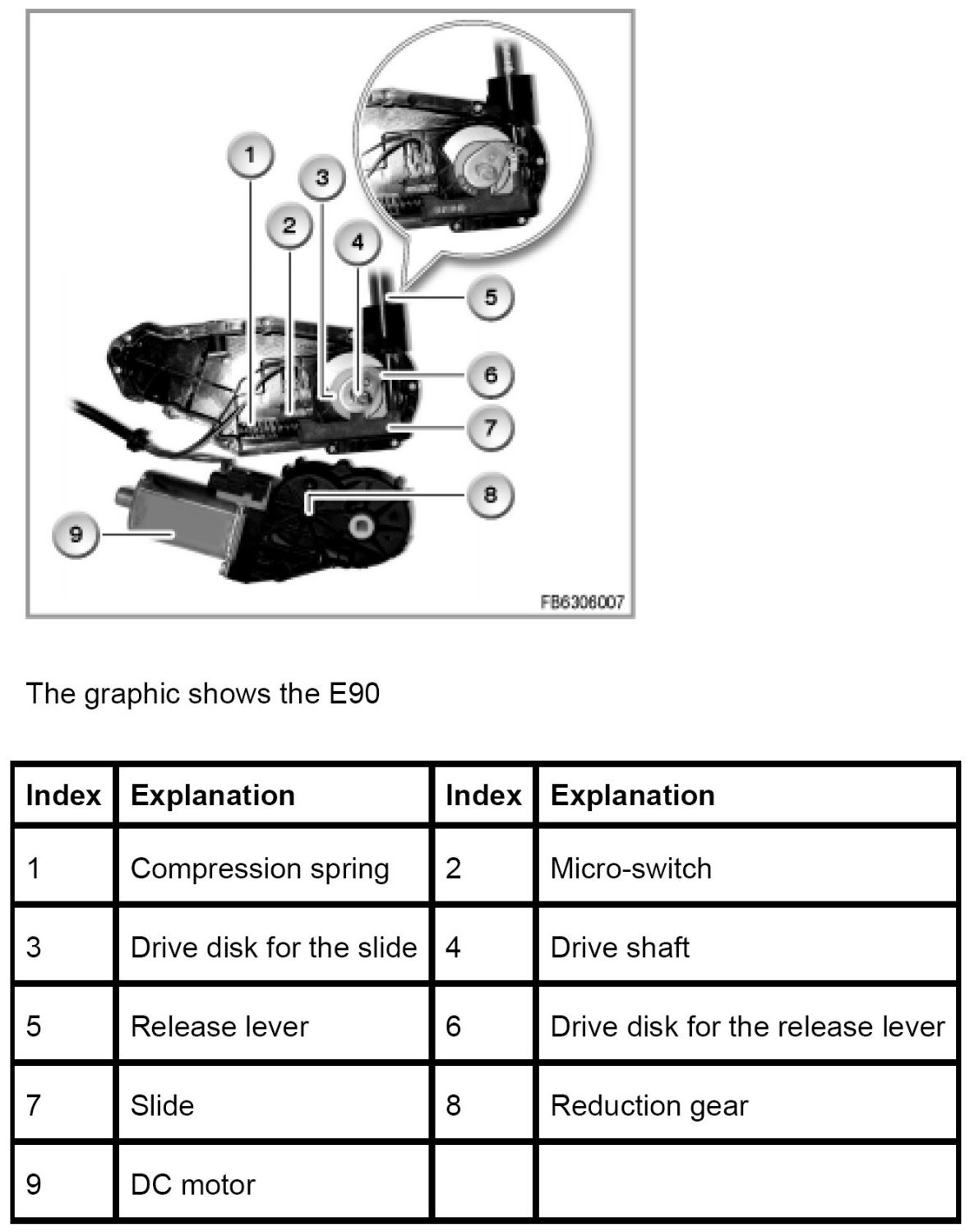 1
3
2
4
5
6
7
8
9
FB6306007

The graphic shows the E90

| Index | Explanation | Index | Explanation |
|---|---|---|---|
| 1 | Compression spring | 2 | Micro-switch |
| 3 | Drive disk for the slide | 4 | Drive shaft |
| 5 | Release lever | 6 | Drive disk for the release lever |
| 7 | Slide | 8 | Reduction gear |
| 9 | DC motor | | |