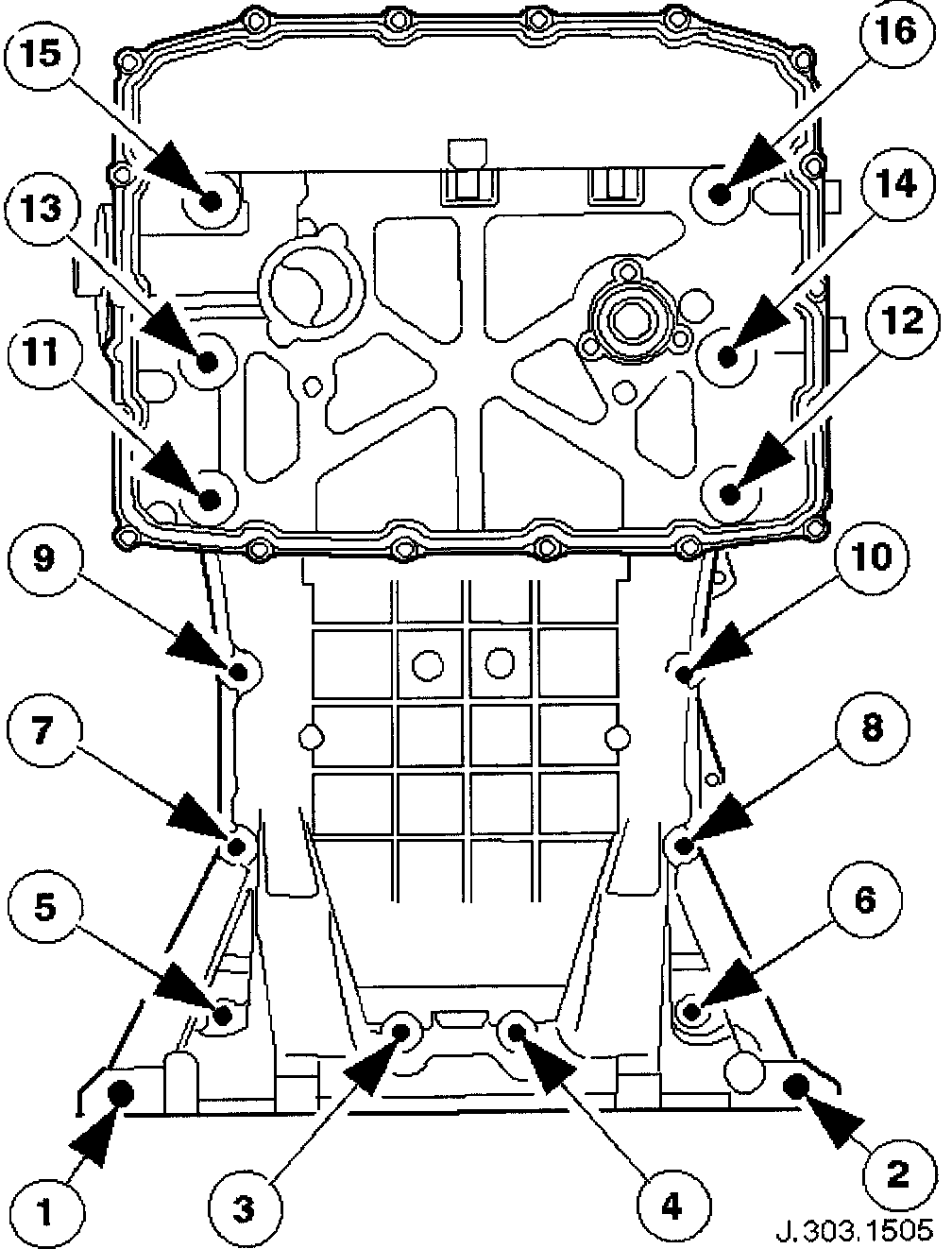 15
16
13
14
11
12
9
10
7
8
5
6
1
3
4
2
J.303.1505