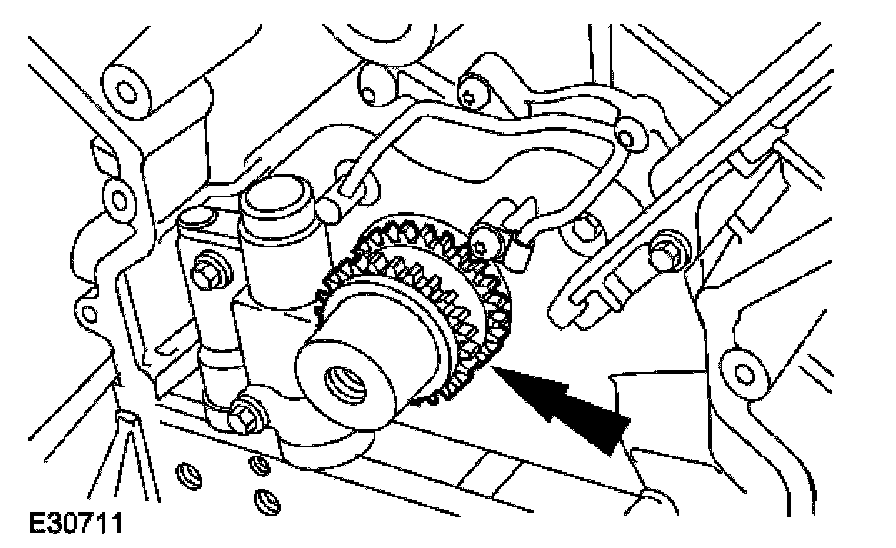 E30711