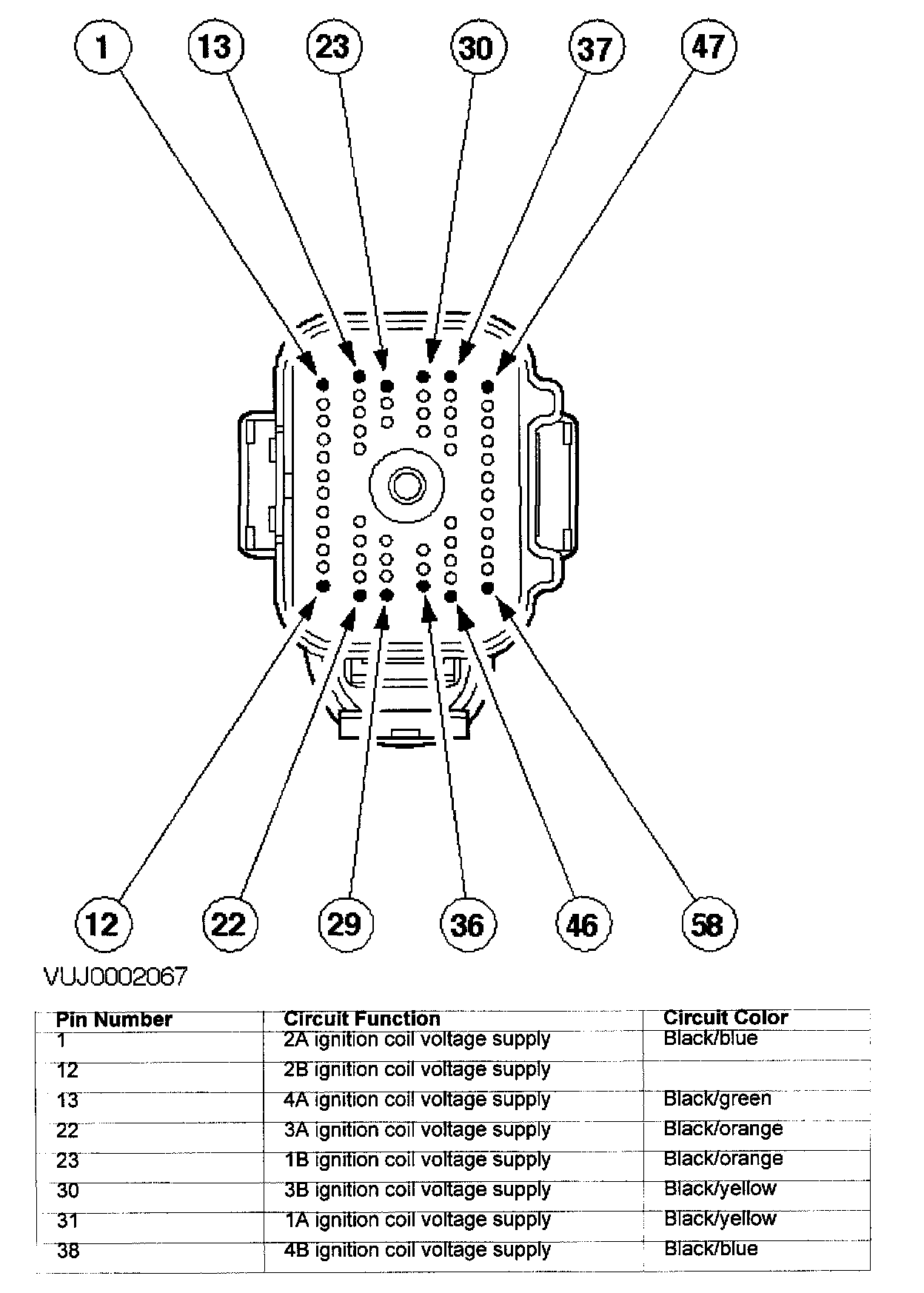 1 13 23 30 37 47

12 22 29 36 46 58

VUJ0002067

| Pin Number | Circuit Function | Circuit Color |
|---|---|---|
| 1 | 2A ignition coil voltage supply | Black/blue |
| 12 | 2B ignition coil voltage supply | |
| 13 | 4A ignition coil voltage supply | Black/green |
| 22 | 3A ignition coil voltage supply | Black/orange |
| 23 | 1B ignition coil voltage supply | Black/orange |
| 30 | 3B ignition coil voltage supply | Black/yellow |
| 31 | 1A ignition coil voltage supply | Black/yellow |
| 38 | 4B ignition coil voltage supply | Black/blue |