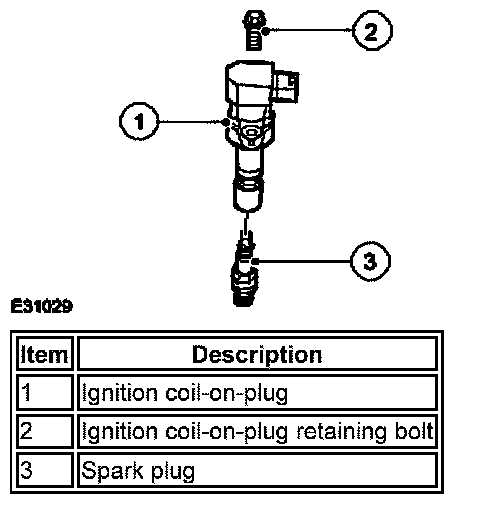 2

1

3

E31029

| Item | Description |
|---|---|
| 1 | Ignition coil-on-plug |
| 2 | Ignition coil-on-plug retaining bolt |
| 3 | Spark plug |