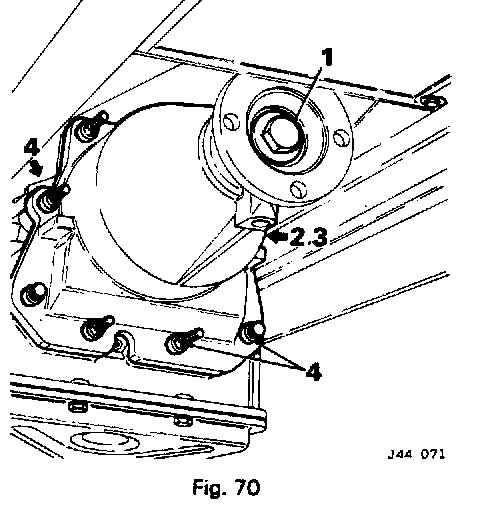 1
4
2.3
4
J44 071
Fig. 70