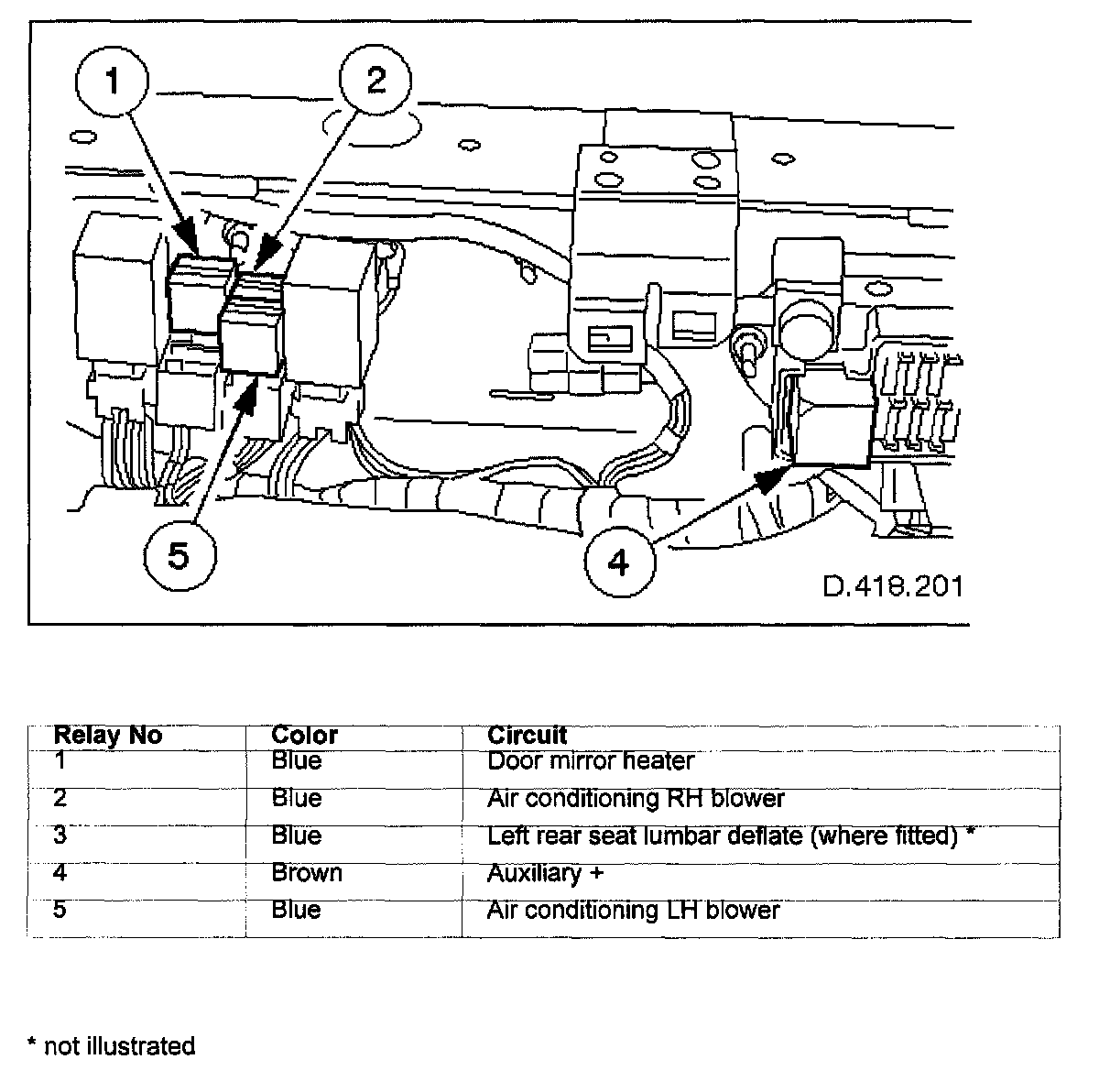 1
2
5
4
D.418.201

| Relay No | Color | Circuit |
|---|---|---|
| 1 | Blue | Door mirror heater |
| 2 | Blue | Air conditioning RH blower |
| 3 | Blue | Left rear seat lumbar deflate (where fitted) * |
| 4 | Brown | Auxiliary + |
| 5 | Blue | Air conditioning LH blower |

* not illustrated