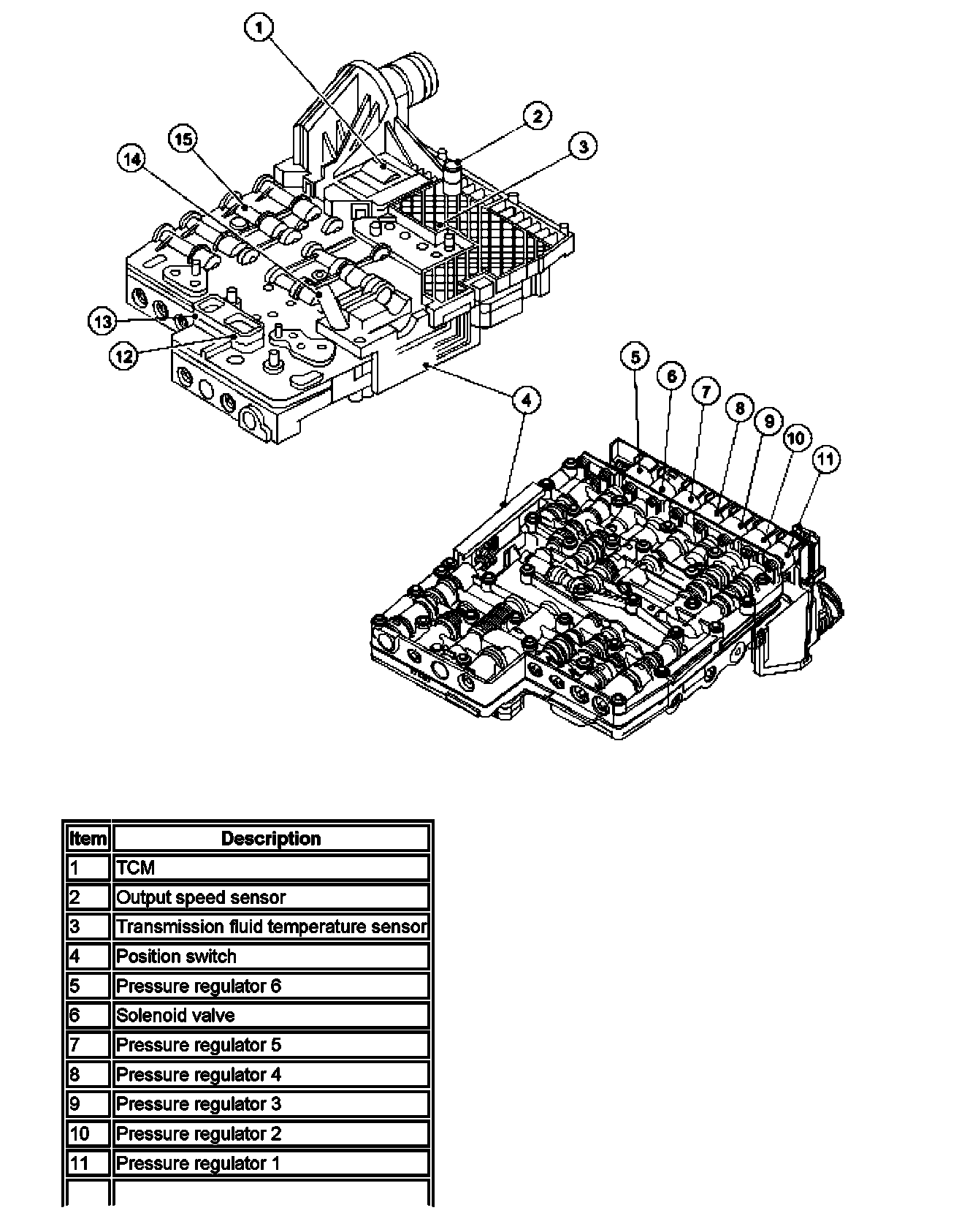 1
2
3
15
14
13
12
4
5
6
7
8
9
10
11

| Item | Description |
|---|---|
| 1 | TCM |
| 2 | Output speed sensor |
| 3 | Transmission fluid temperature sensor |
| 4 | Position switch |
| 5 | Pressure regulator 6 |
| 6 | Solenoid valve |
| 7 | Pressure regulator 5 |
| 8 | Pressure regulator 4 |
| 9 | Pressure regulator 3 |
| 10 | Pressure regulator 2 |
| 11 | Pressure regulator 1 |
| | |