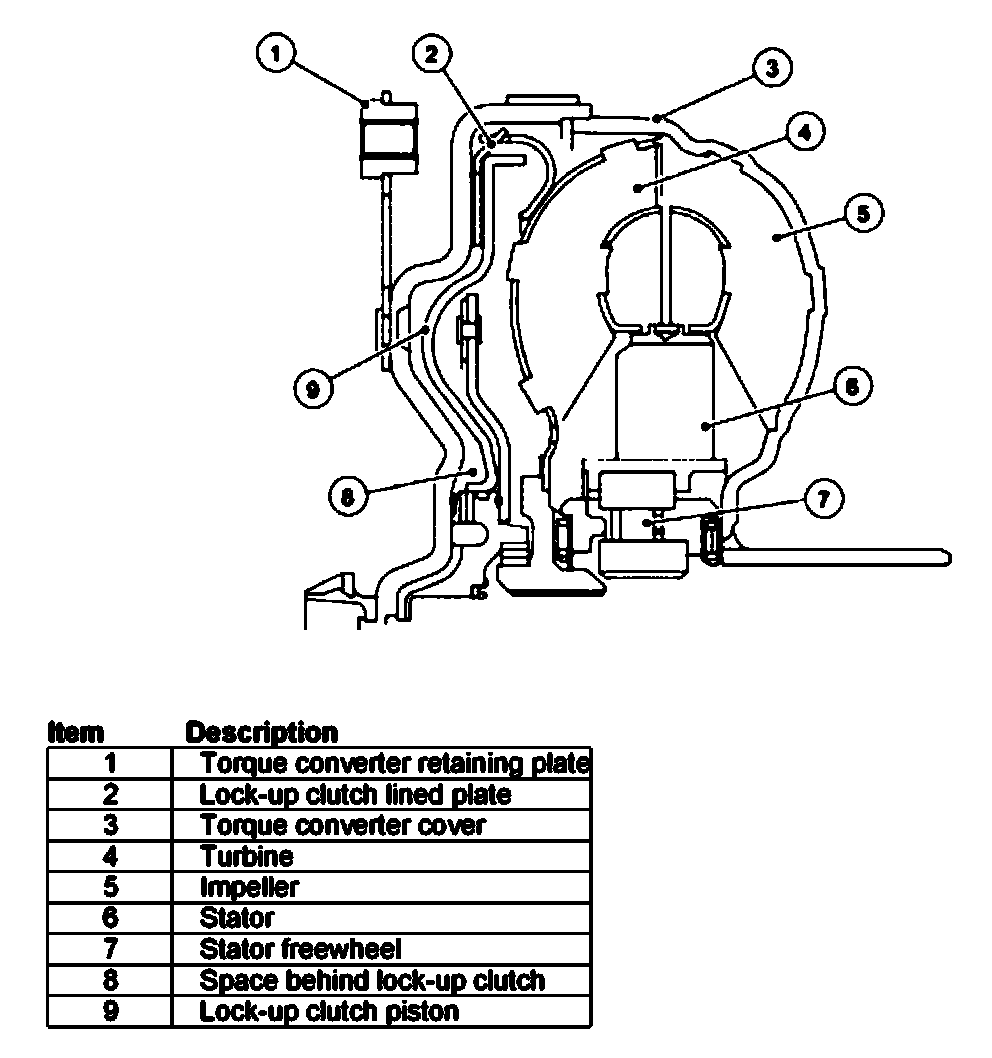 1
2
3
4
5
9
6
8
7

| Item | Description |
|---|---|
| 1 | Torque converter retaining plate |
| 2 | Lock-up clutch lined plate |
| 3 | Torque converter cover |
| 4 | Turbine |
| 5 | Impeller |
| 6 | Stator |
| 7 | Stator freewheel |
| 8 | Space behind lock-up clutch |
| 9 | Lock-up clutch piston |