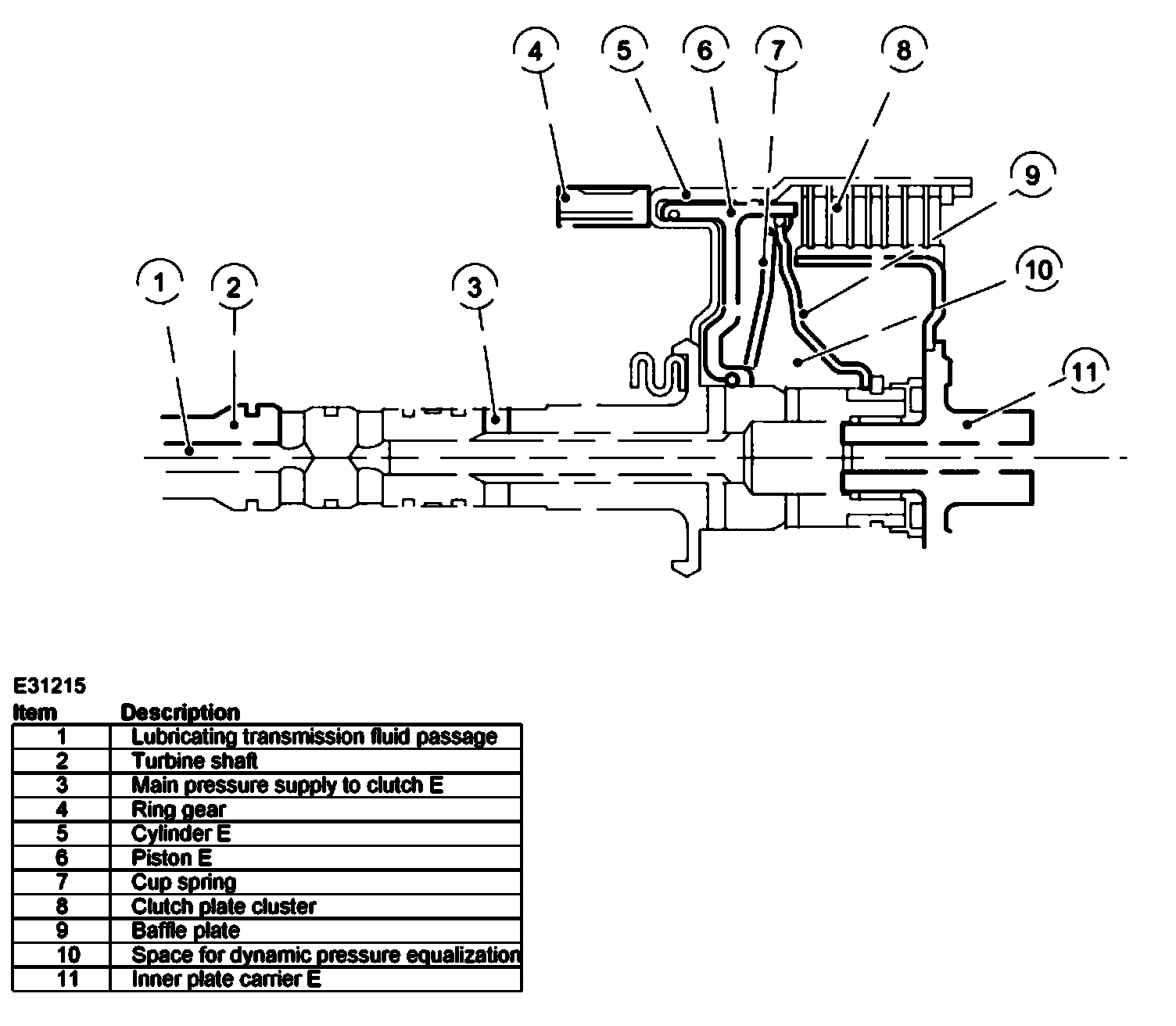 4 5 6 7 8 9 10 1 2 3 11

E31215

| Item | Description |
|---|---|
| 1 | Lubricating transmission fluid passage |
| 2 | Turbine shaft |
| 3 | Main pressure supply to clutch E |
| 4 | Ring gear |
| 5 | Cylinder E |
| 6 | Piston E |
| 7 | Cup spring |
| 8 | Clutch plate cluster |
| 9 | Baffle plate |
| 10 | Space for dynamic pressure equalization |
| 11 | Inner plate carrier E |