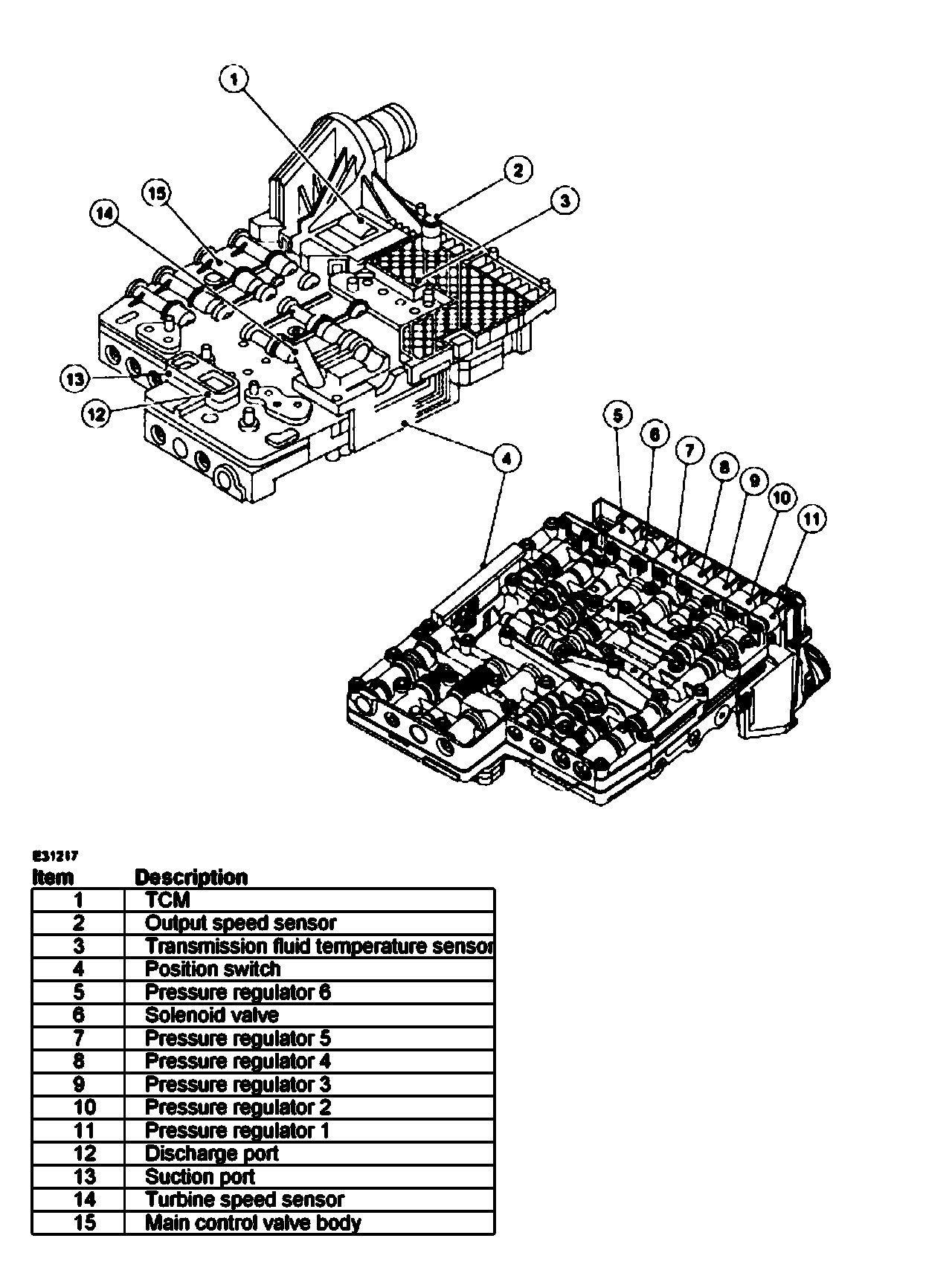 1
2
3
15
14
13
12
4
5
6
7
8
9
10
11

E31217

| Item | Description |
|---|---|
| 1 | TCM |
| 2 | Output speed sensor |
| 3 | Transmission fluid temperature sensor |
| 4 | Position switch |
| 5 | Pressure regulator 6 |
| 6 | Solenoid valve |
| 7 | Pressure regulator 5 |
| 8 | Pressure regulator 4 |
| 9 | Pressure regulator 3 |
| 10 | Pressure regulator 2 |
| 11 | Pressure regulator 1 |
| 12 | Discharge port |
| 13 | Suction port |
| 14 | Turbine speed sensor |
| 15 | Main control valve body |