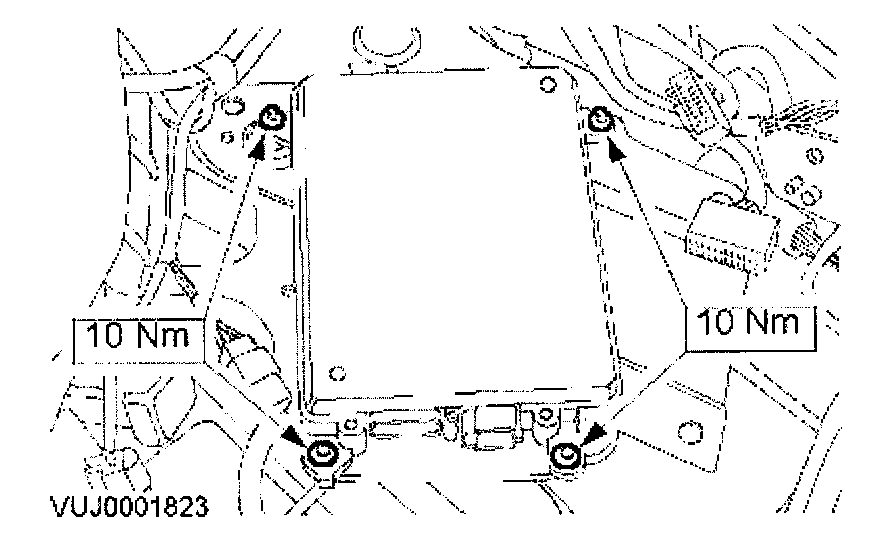 10 Nm

10 Nm

VUJ0001823