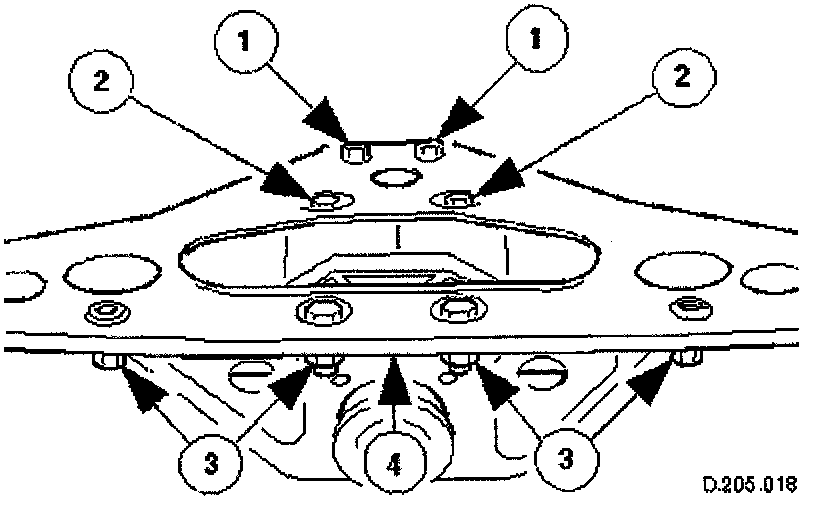 1
1
2
2
3
4
3
D.205.018