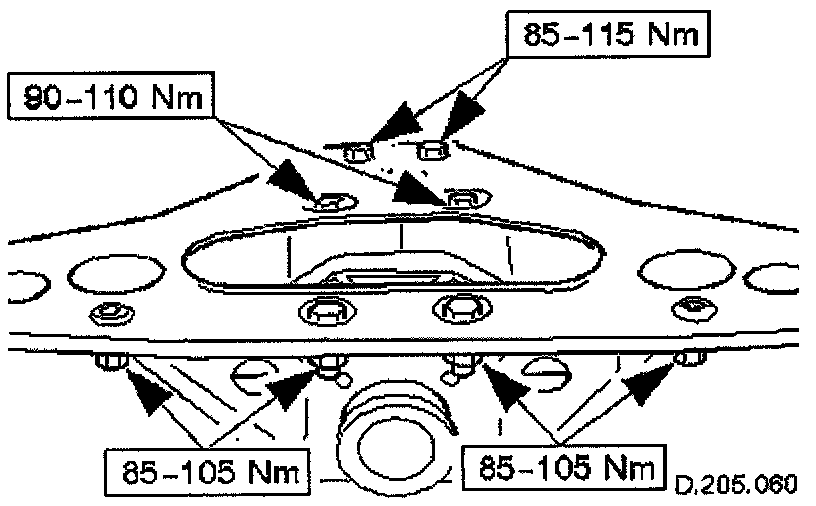 85–115 Nm

90–110 Nm

85–105 Nm

85–105 Nm

D.205.060