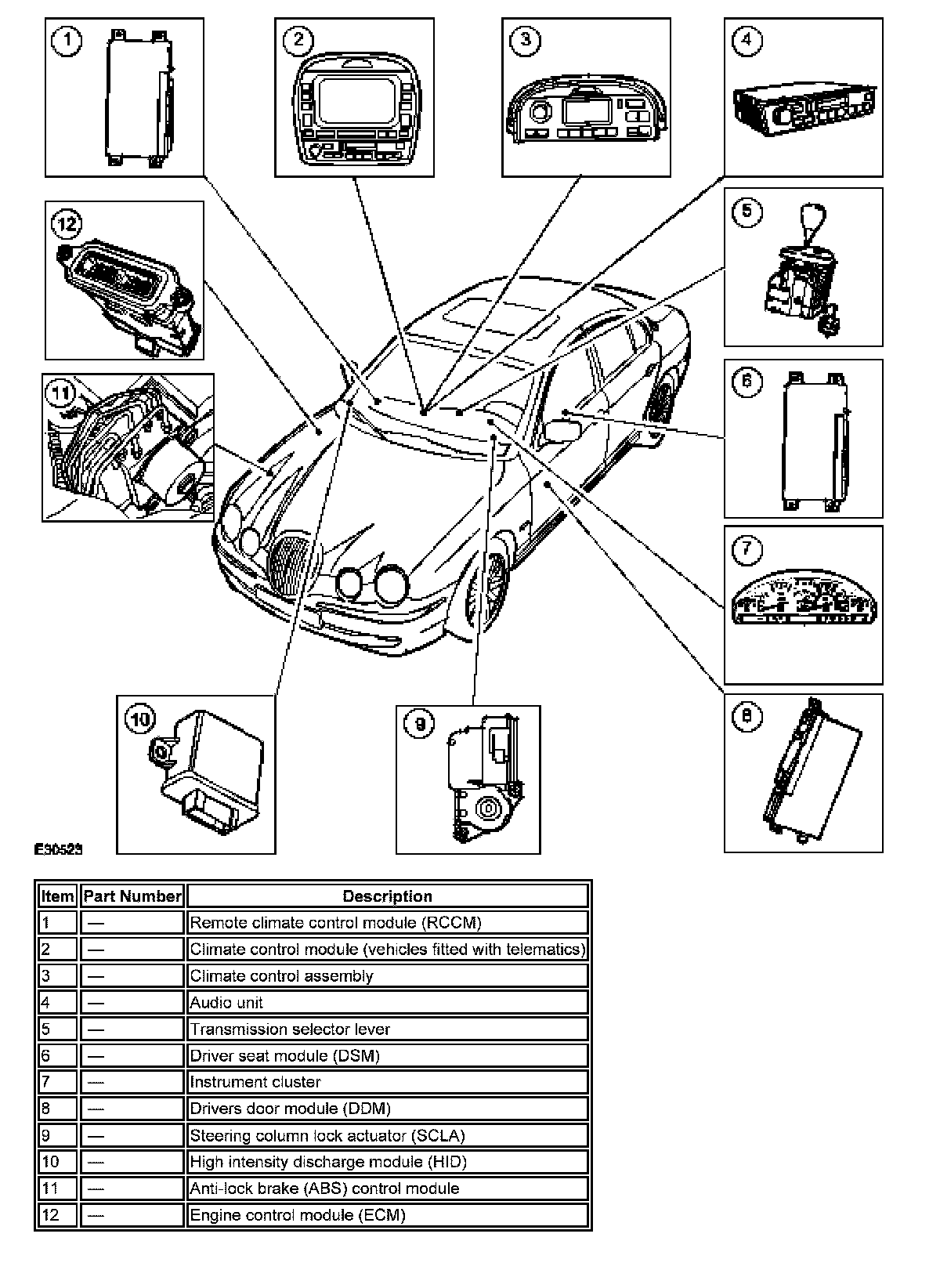 1
2
3
4
12
5
11
6
7
10
9
8
E30523

| Item | Part Number | Description |
|---|---|---|
| 1 | — | Remote climate control module (RCCM) |
| 2 | — | Climate control module (vehicles fitted with telematics) |
| 3 | — | Climate control assembly |
| 4 | — | Audio unit |
| 5 | — | Transmission selector lever |
| 6 | — | Driver seat module (DSM) |
| 7 | — | Instrument cluster |
| 8 | — | Drivers door module (DDM) |
| 9 | — | Steering column lock actuator (SCLA) |
| 10 | — | High intensity discharge module (HID) |
| 11 | — | Anti-lock brake (ABS) control module |
| 12 | — | Engine control module (ECM) |