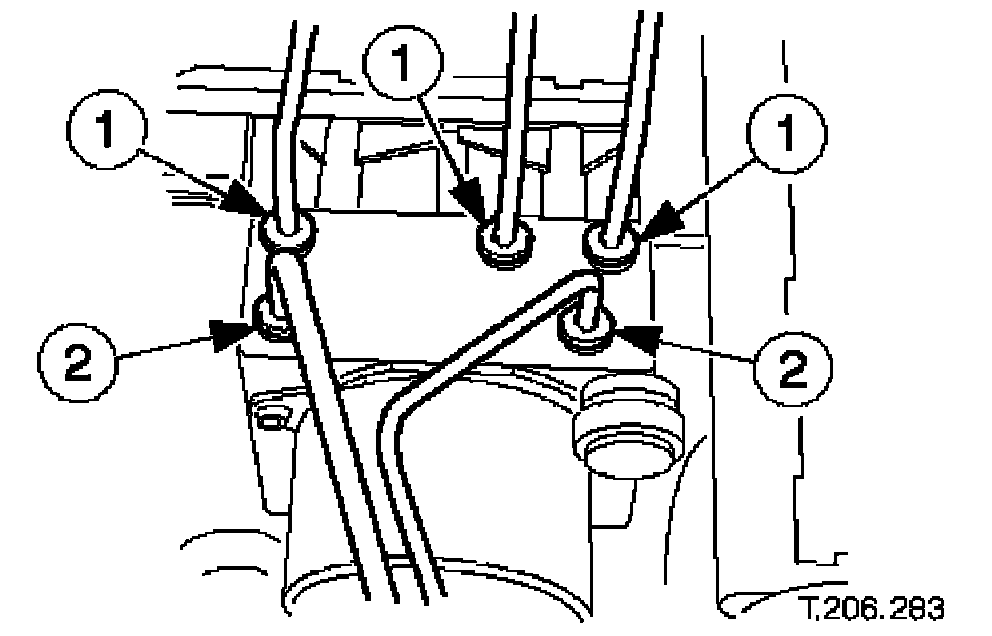 1
1
1
2
2
T.206.283