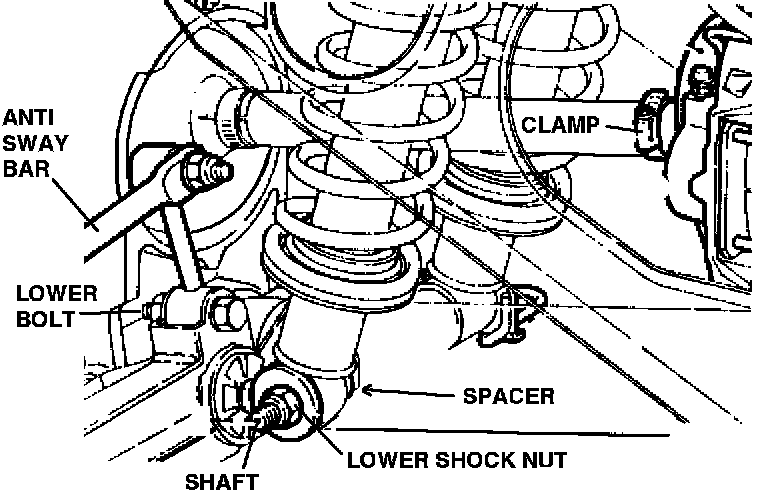 ANTI SWAY BAR

CLAMP

LOWER BOLT

SPACER

LOWER SHOCK NUT

SHAFT