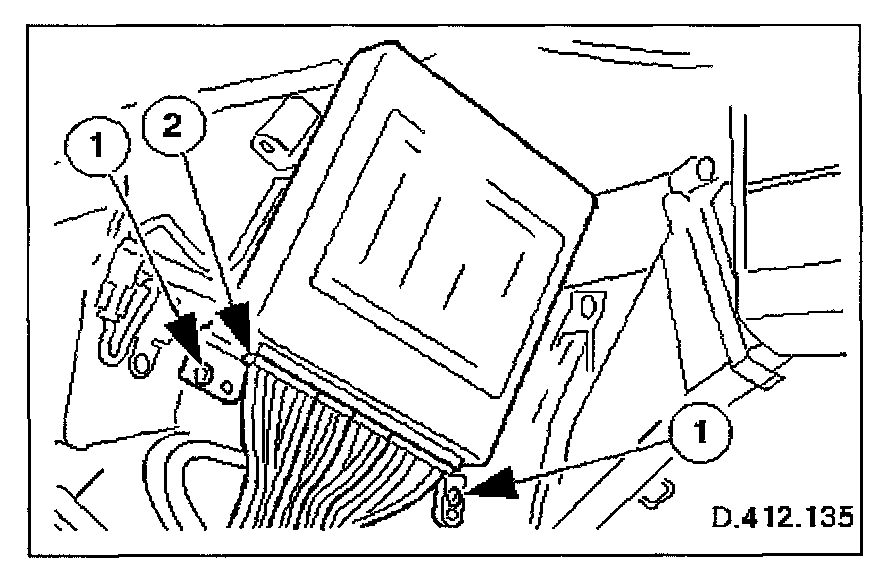 1
2
1
D.412.135