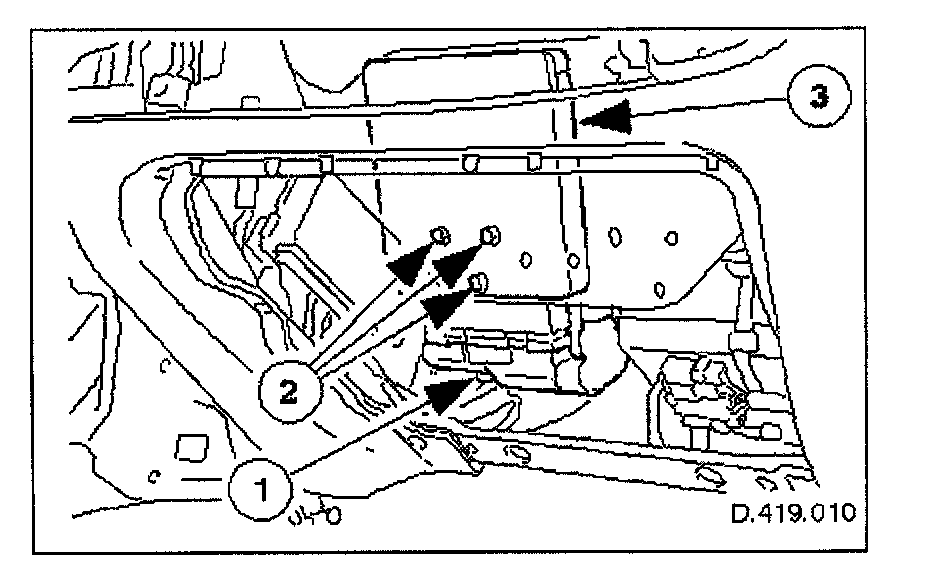 3
2
1
D.419.010