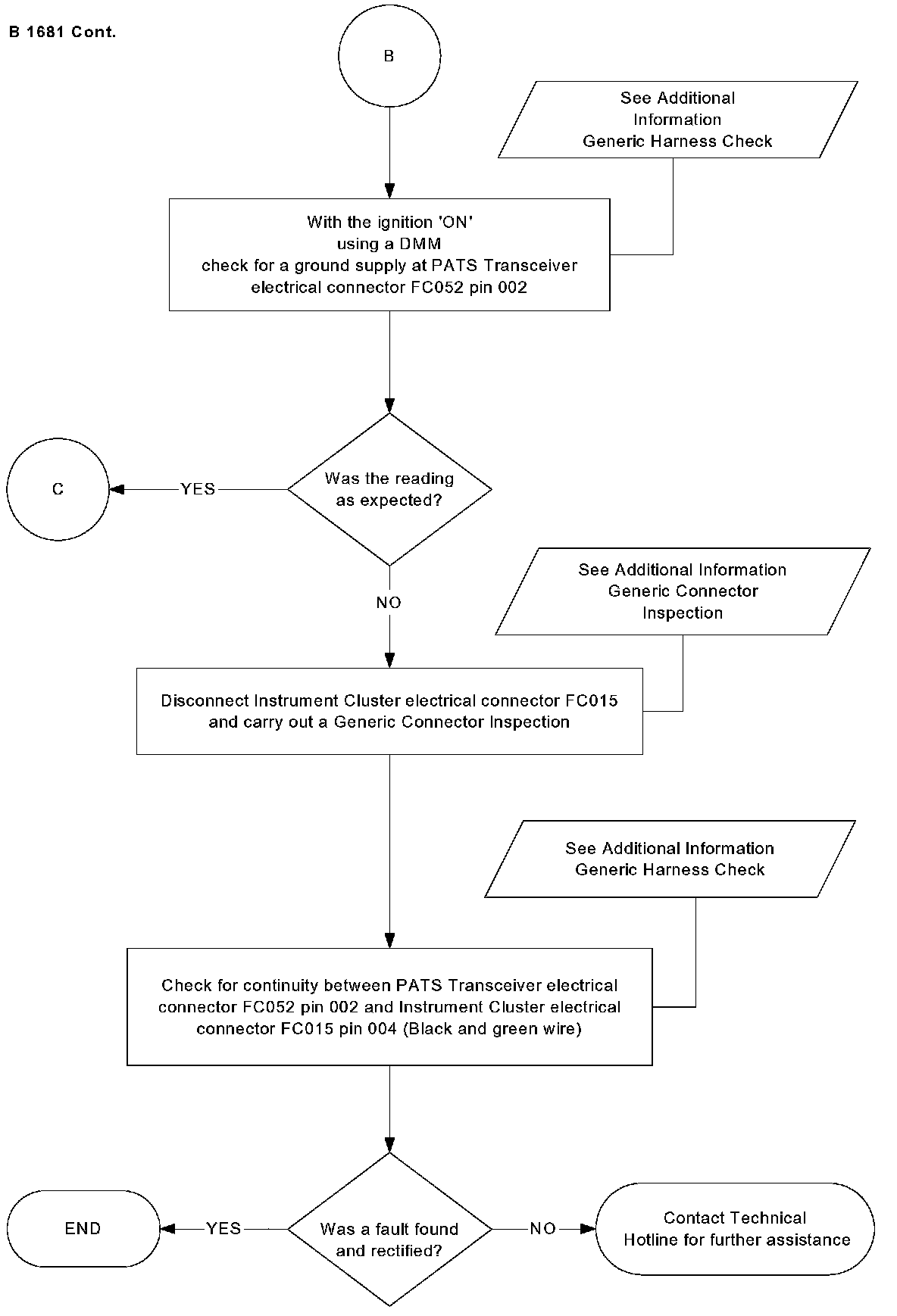 B 1681 Cont.

B

See Additional Information Generic Harness Check

With the ignition 'ON' using a DMM check for a ground supply at PATS Transceiver electrical connector FC052 pin 002

Was the reading as expected?

YES

C

NO

See Additional Information Generic Connector Inspection

Disconnect Instrument Cluster electrical connector FC015 and carry out a Generic Connector Inspection

See Additional Information Generic Harness Check

Check for continuity between PATS Transceiver electrical connector FC052 pin 002 and Instrument Cluster electrical connector FC015 pin 004 (Black and green wire)

Was a fault found and rectified?

YES

END

NO

Contact Technical Hotline for further assistance